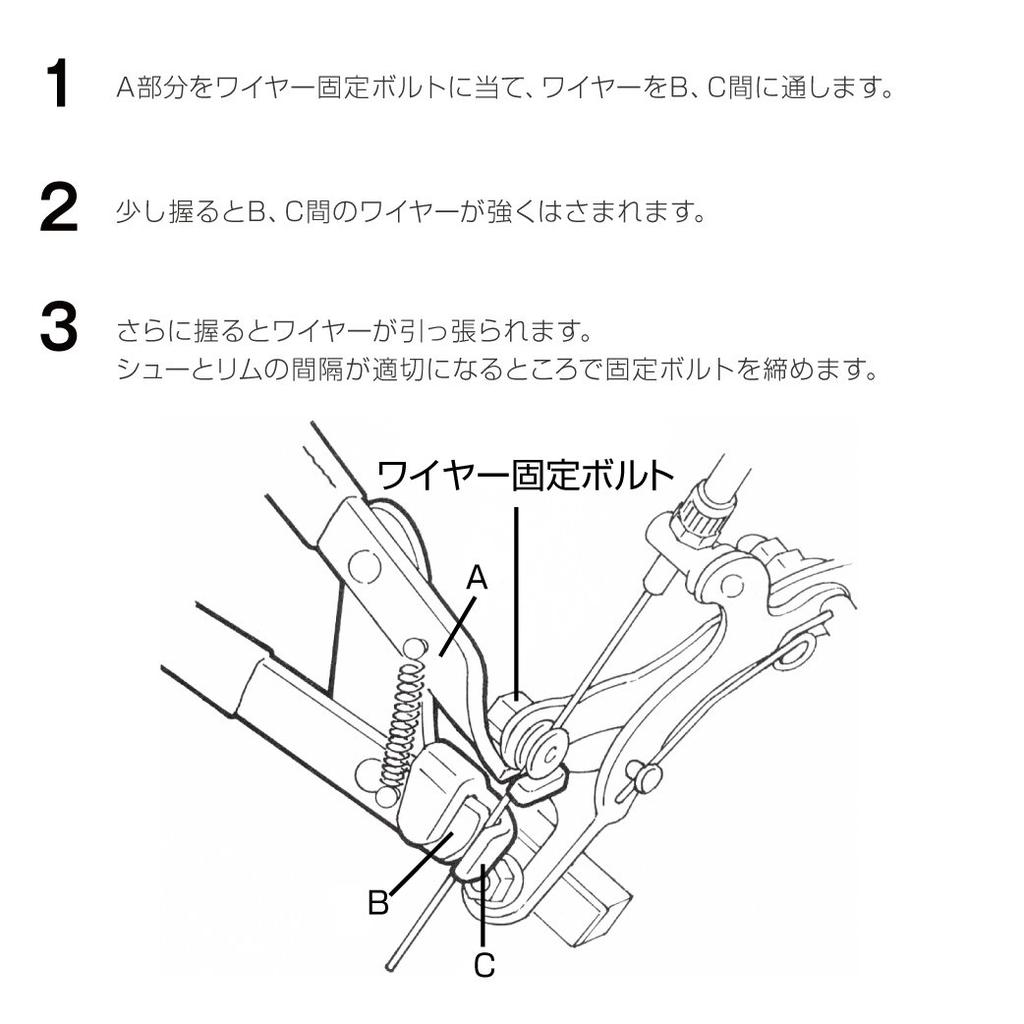 1 A部分をワイヤー固定ボルトに当て、ワイヤーをB、C間に通します。

2 少し握るとB、C間のワイヤーが強くはさまれます。

3 さらに握るとワイヤーが引っ張られます。
シューとリムの間隔が適切になるところで固定ボルトを締めます。

ワイヤー固定ボルト
A
B
C