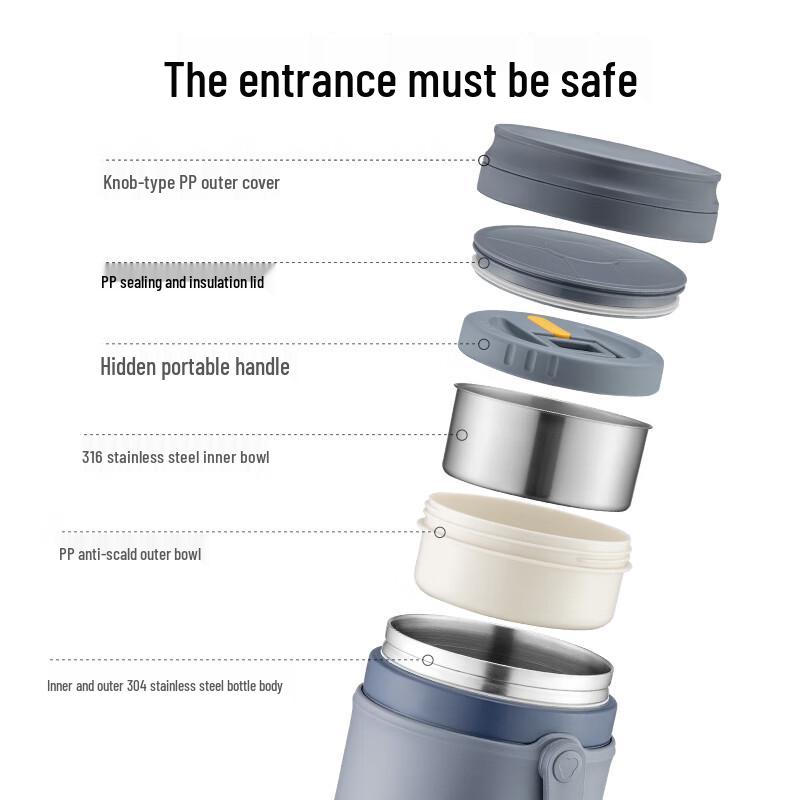 The entrance must be safe

Knob-type PP outer cover

PP sealing and insulation lid

Hidden portable handle

316 stainless steel inner bowl

PP anti-scald outer bowl

Inner and outer 304 stainless steel bottle body