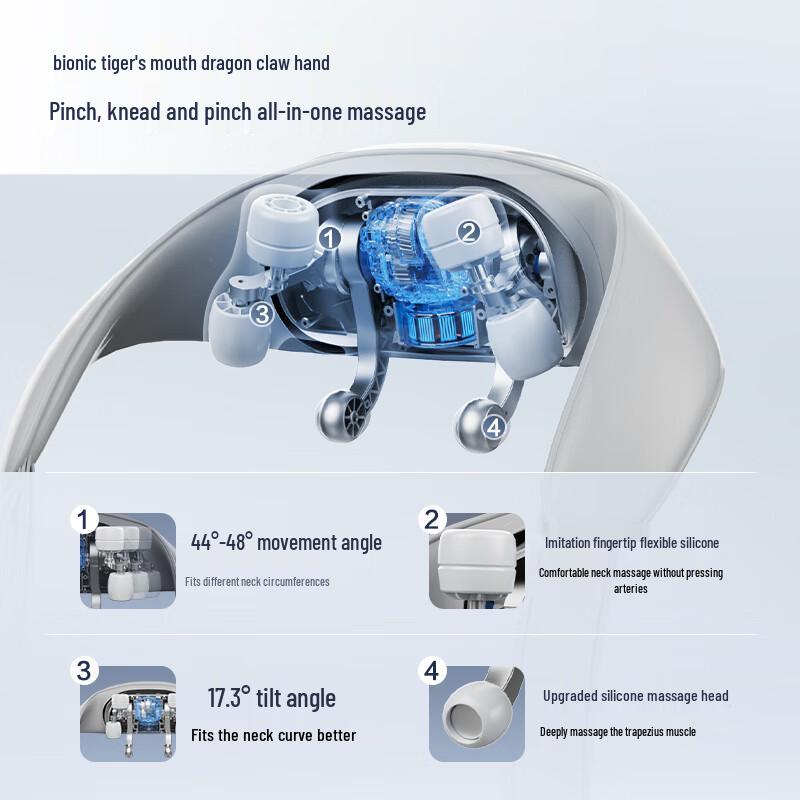 bionic tiger's mouth dragon claw hand

Pinch, knead and pinch all-in-one massage

1

2

3

4

1

44°-48° movement angle

Fits different neck circumferences

2

Imitation fingertip flexible silicone

Comfortable neck massage without pressing arteries

3

17.3° tilt angle

Fits the neck curve better

4

Upgraded silicone massage head

Deeply massage the trapezius muscle