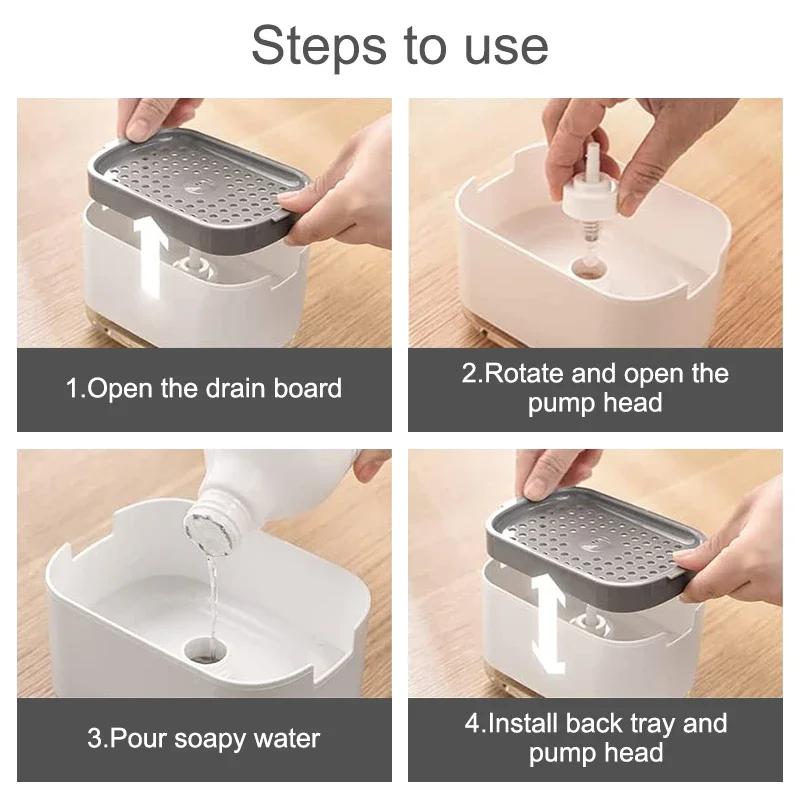 Steps to use

1.Open the drain board

2.Rotate and open the pump head

3.Pour soapy water

4.Install back tray and pump head