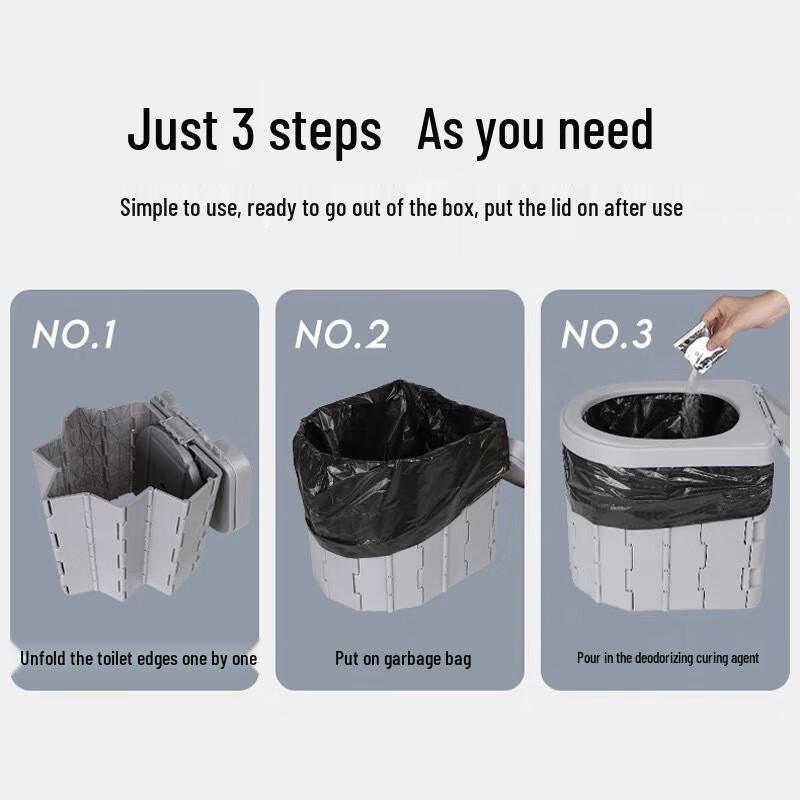 Just 3 steps As you need

Simple to use, ready to go out of the box, put the lid on after use

NO.1

Unfold the toilet edges one by one

NO.2

Put on garbage bag

NO.3

Pour in the deodorizing curing agent