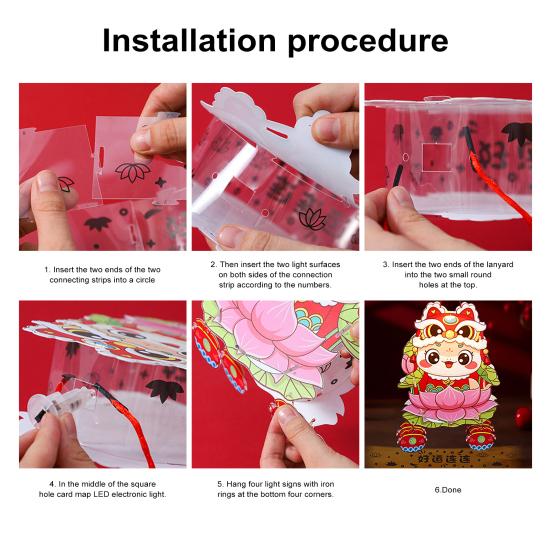 Installation procedure

1. Insert the two ends of the two connecting strips into a circle

2. Then insert the two light surfaces on both sides of the connection strip according to the numbers.

3. Insert the two ends of the lanyard into the two small round holes at the top.

4. In the middle of the square hole card map LED electronic light.

5. Hang four light signs with iron rings at the bottom four corners.

好运连连

6.Done