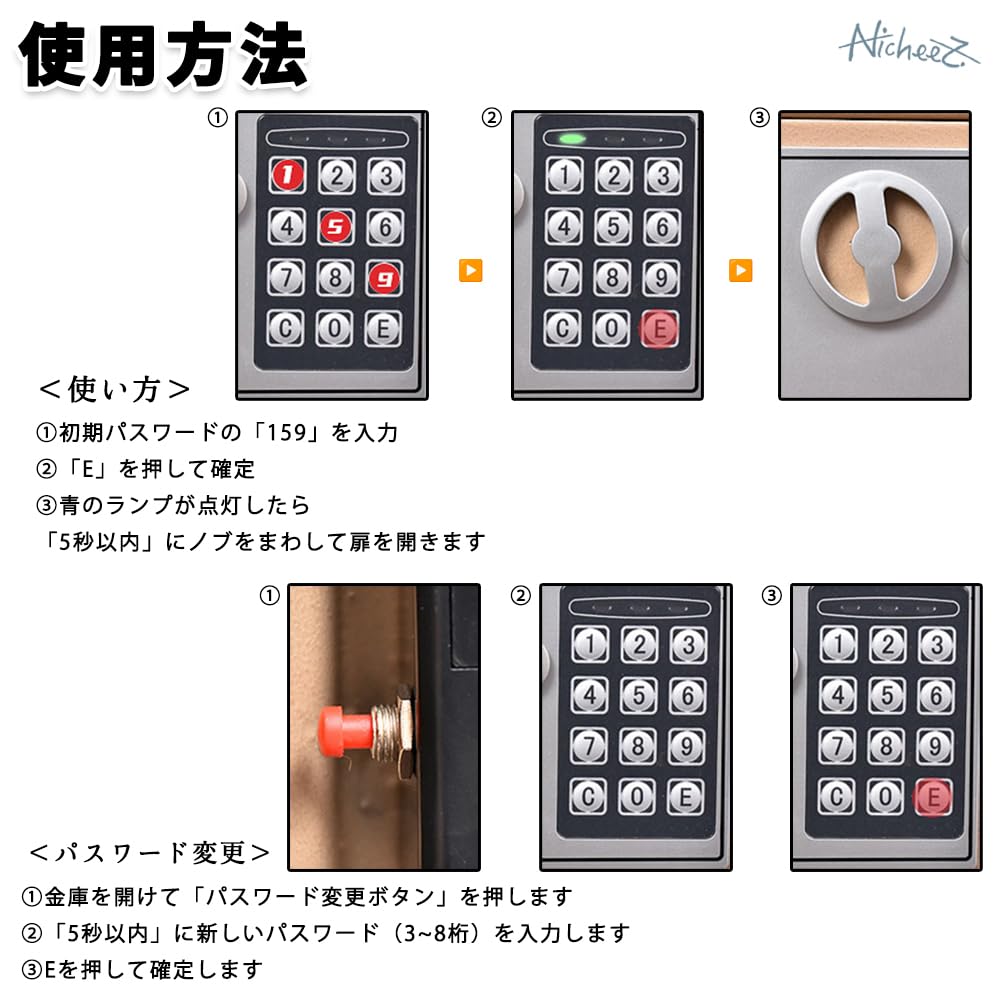 使用方法

Nicheez

①

1 2 3
4 5 6
7 8 9
C 0 E

②

1 2 3
4 5 6
7 8 9
C 0 E

③

＜使い方＞
①初期パスワードの「159」を入力
②「E」を押して確定
③青のランプが点灯したら
「5秒以内」にノブをまわして扉を開きます

①

②

1 2 3
4 5 6
7 8 9
C 0 E

③

1 2 3
4 5 6
7 8 9
C 0 E

＜パスワード変更＞
①金庫を開けて「パスワード変更ボタン」を押します
②「5秒以内」に新しいパスワード（3~8桁）を入力します
③Eを押して確定します