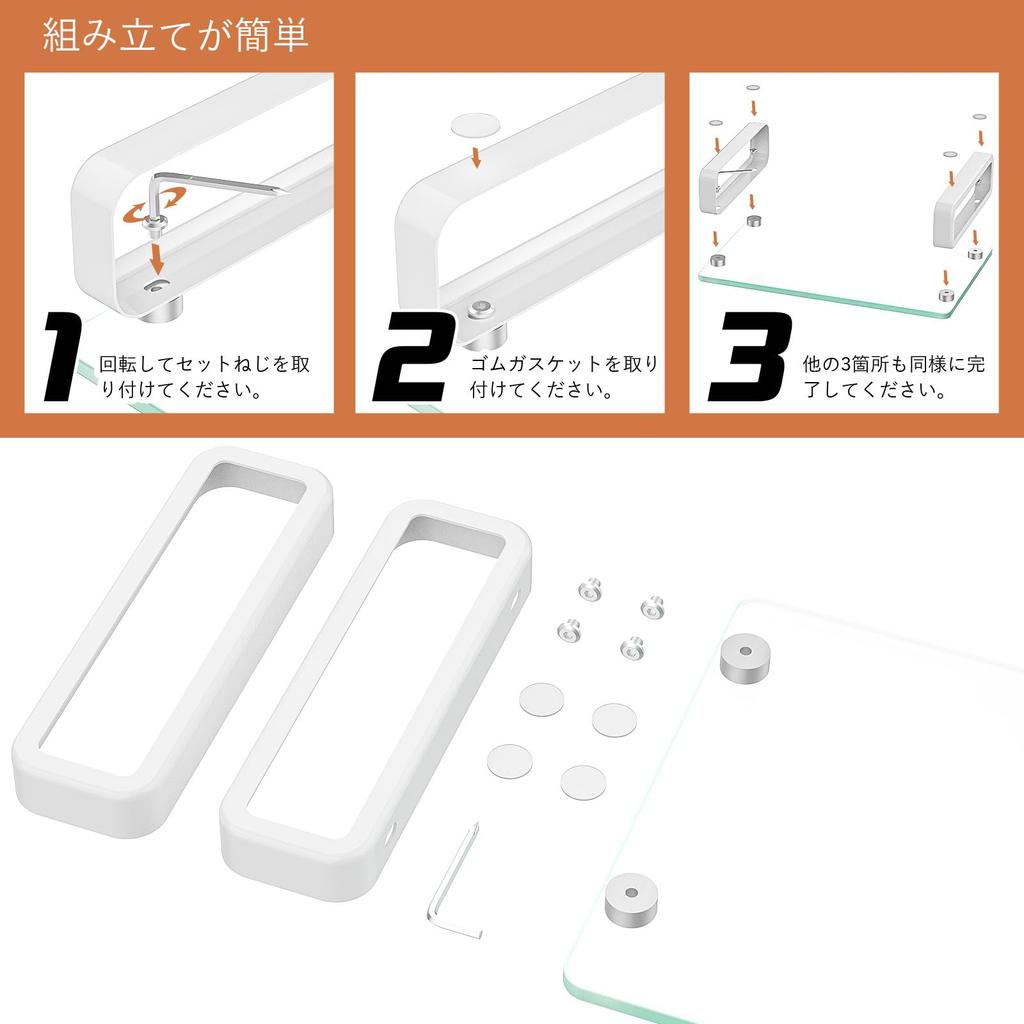 組み立てが簡単

1 回転してセットねじを取り付けてください。

2 ゴムガスケットを取り付けてください。

3 他の3箇所も同様に完了してください。