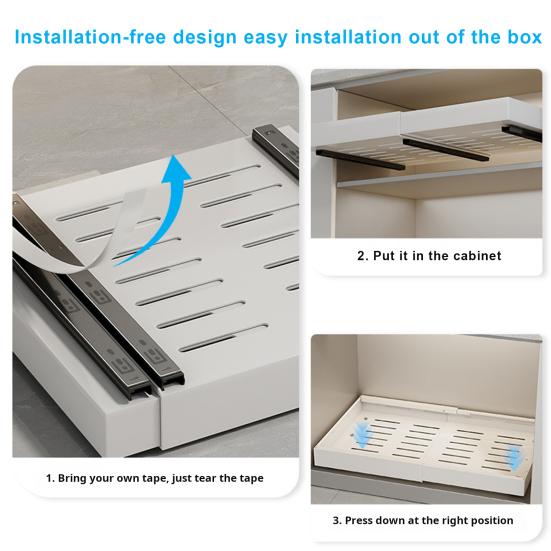 Installation-free design easy installation out of the box

1. Bring your own tape, just tear the tape

2. Put it in the cabinet

3. Press down at the right position