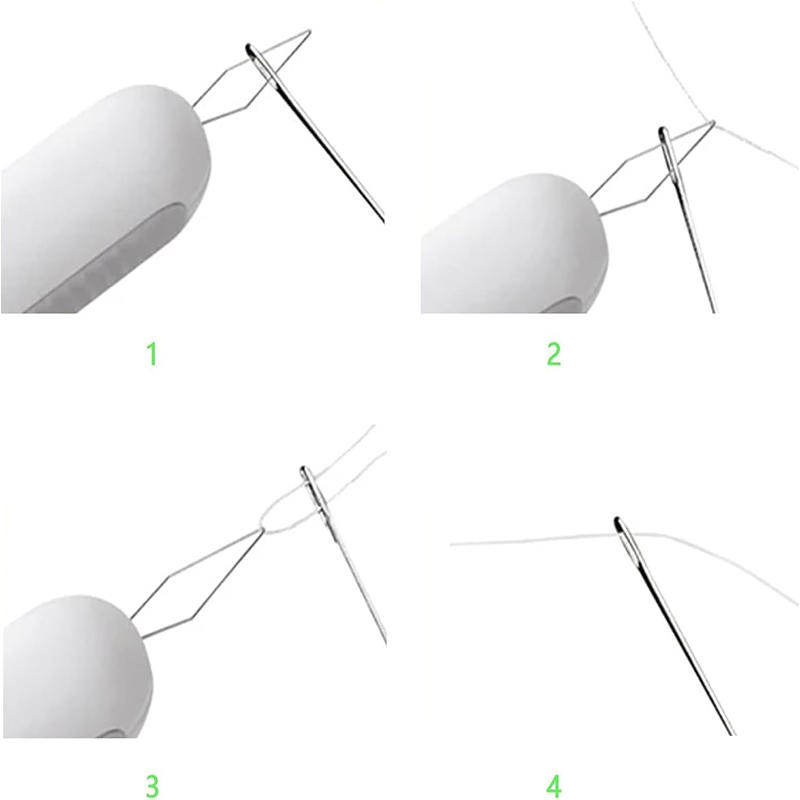 1

2

3

4