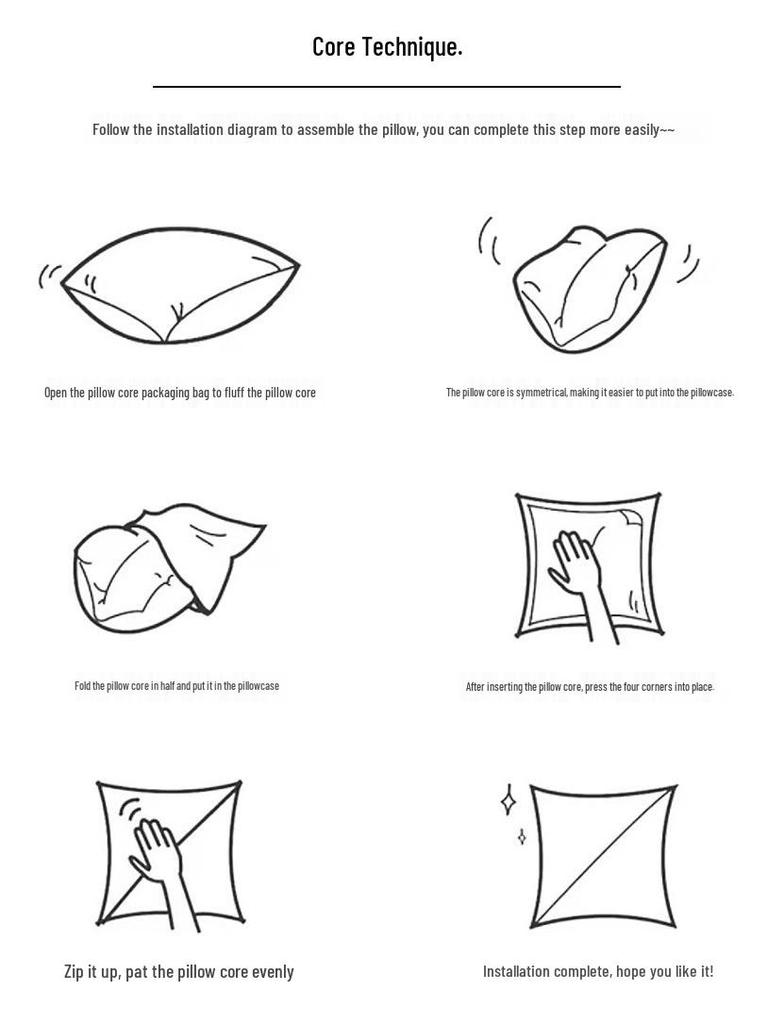 Core Technique.

Follow the installation diagram to assemble the pillow, you can complete this step more easily~~

Open the pillow core packaging bag to fluff the pillow core

The pillow core is symmetrical, making it easier to put into the pillowcase.

Fold the pillow core in half and put it in the pillowcase

After inserting the pillow core, press the four corners into place.

Zip it up, pat the pillow core evenly

Installation complete, hope you like it!