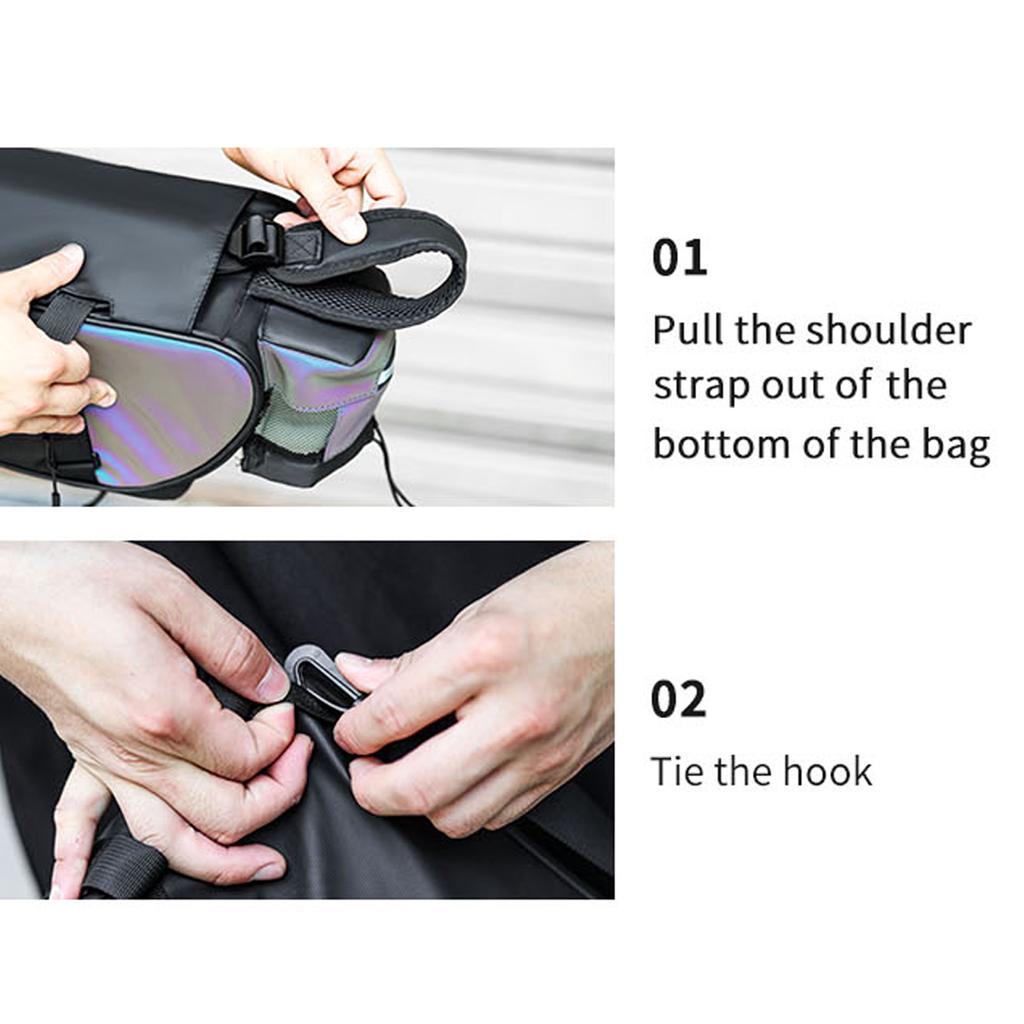 01

Pull the shoulder strap out of the bottom of the bag

02

Tie the hook