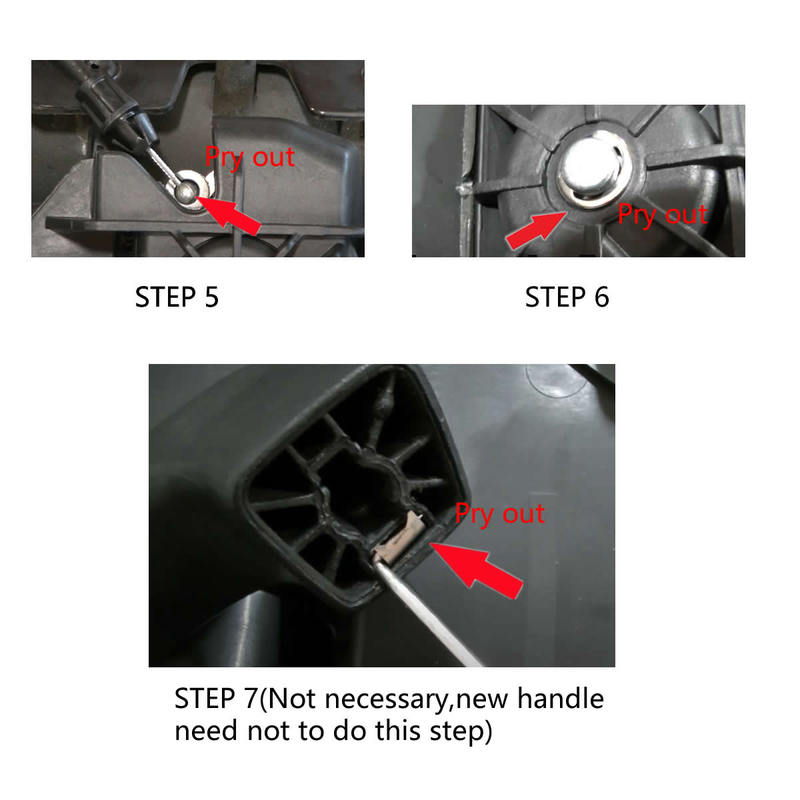 Pry out

STEP 5

Pry out

STEP 6

Pry out

STEP 7(Not necessary,new handle need not to do this step)