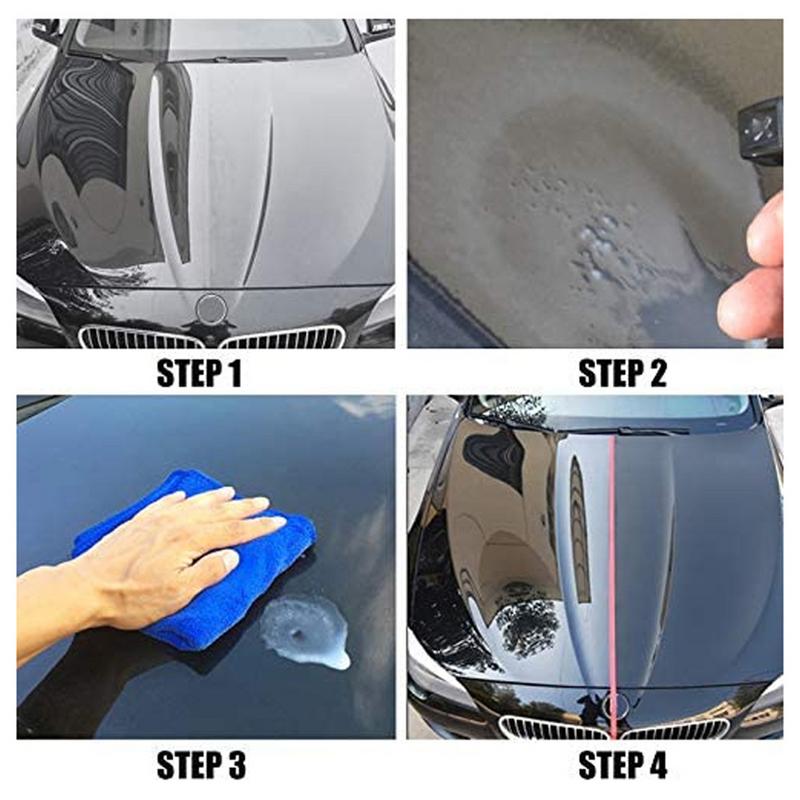 STEP 1

STEP 2

STEP 3

STEP 4