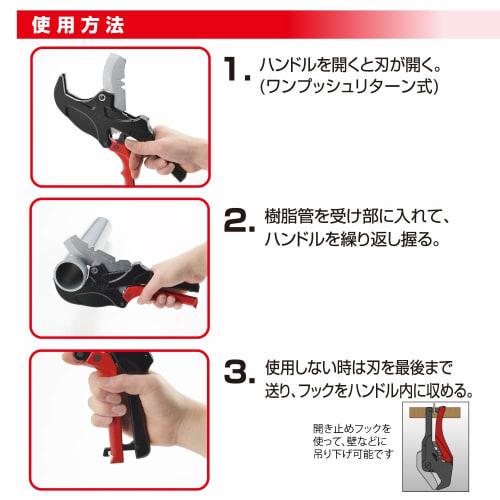 使用方法

1. ハンドルを開くと刃が開く。(ワンプッシュリターン式)

2. 樹脂管を受け部に入れて、ハンドルを繰り返し握る。

3. 使用しない時は刃を最後まで送り、フックをハンドル内に収める。

開き止めフックを使って、壁などに吊り下げ可能です