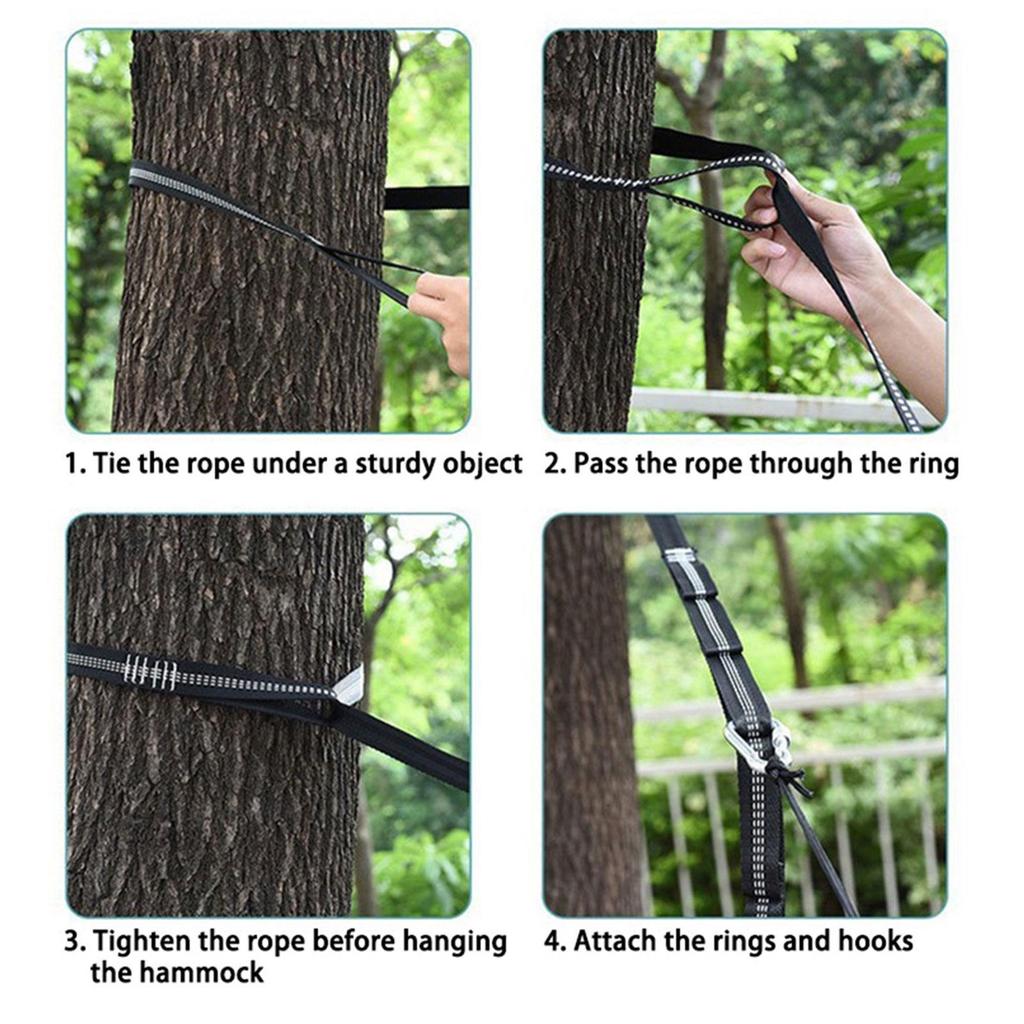 1. Tie the rope under a sturdy object

2. Pass the rope through the ring

3. Tighten the rope before hanging the hammock

4. Attach the rings and hooks