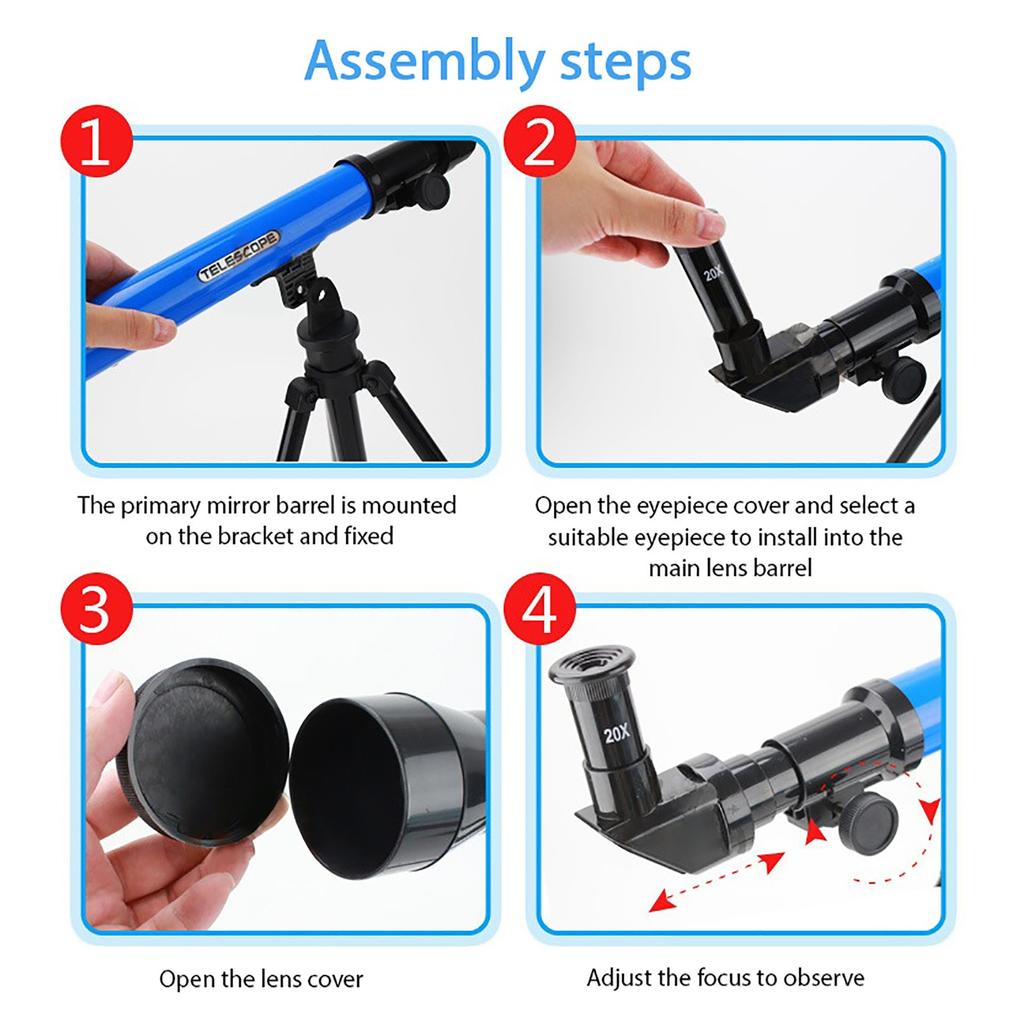 Assembly steps

1

TELESCOPE

The primary mirror barrel is mounted on the bracket and fixed

2

20X

Open the eyepiece cover and select a suitable eyepiece to install into the main lens barrel

3

Open the lens cover

4

20X

Adjust the focus to observe