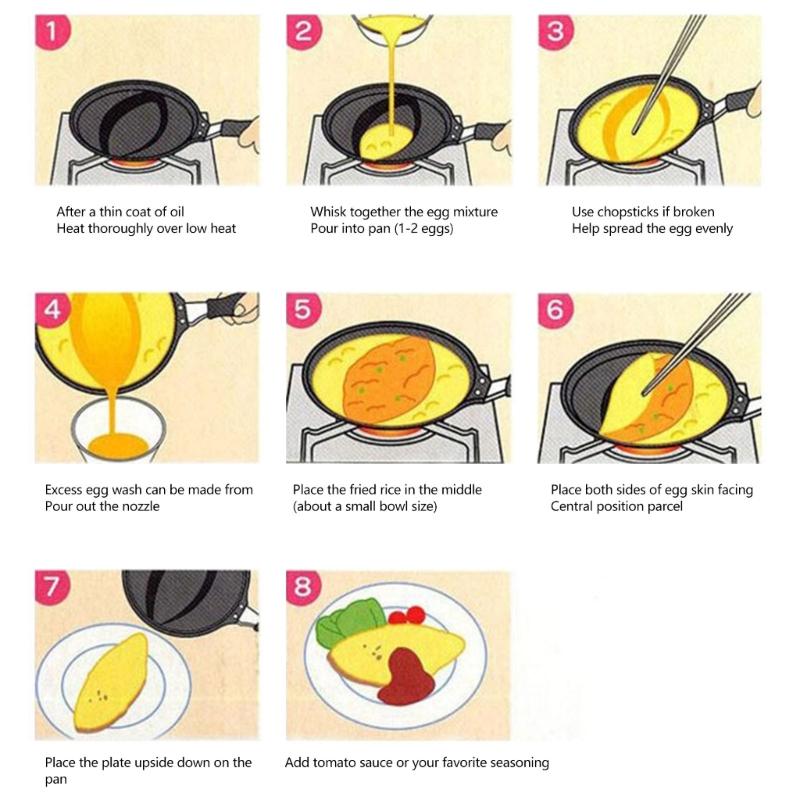 1

After a thin coat of oil
Heat thoroughly over low heat

2

Whisk together the egg mixture
Pour into pan (1-2 eggs)

3

Use chopsticks if broken
Help spread the egg evenly

4

Excess egg wash can be made from
Pour out the nozzle

5

Place the fried rice in the middle
(about a small bowl size)

6

Place both sides of egg skin facing
Central position parcel

7

Place the plate upside down on the pan

8

Add tomato sauce or your favorite seasoning