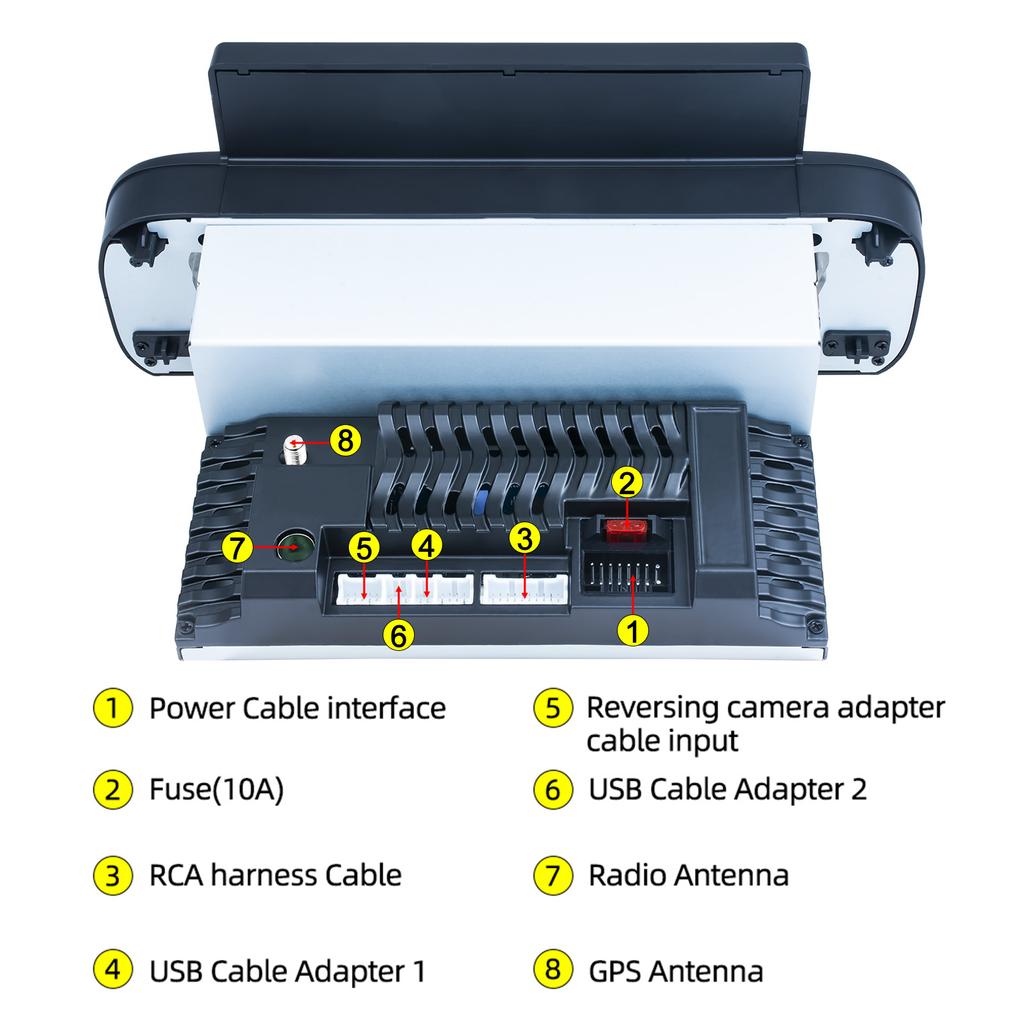 8
2
7
5
4
3
6
1

1 Power Cable interface

2 Fuse(10A)

3 RCA harness Cable

4 USB Cable Adapter 1

5 Reversing camera adapter cable input

6 USB Cable Adapter 2

7 Radio Antenna

8 GPS Antenna