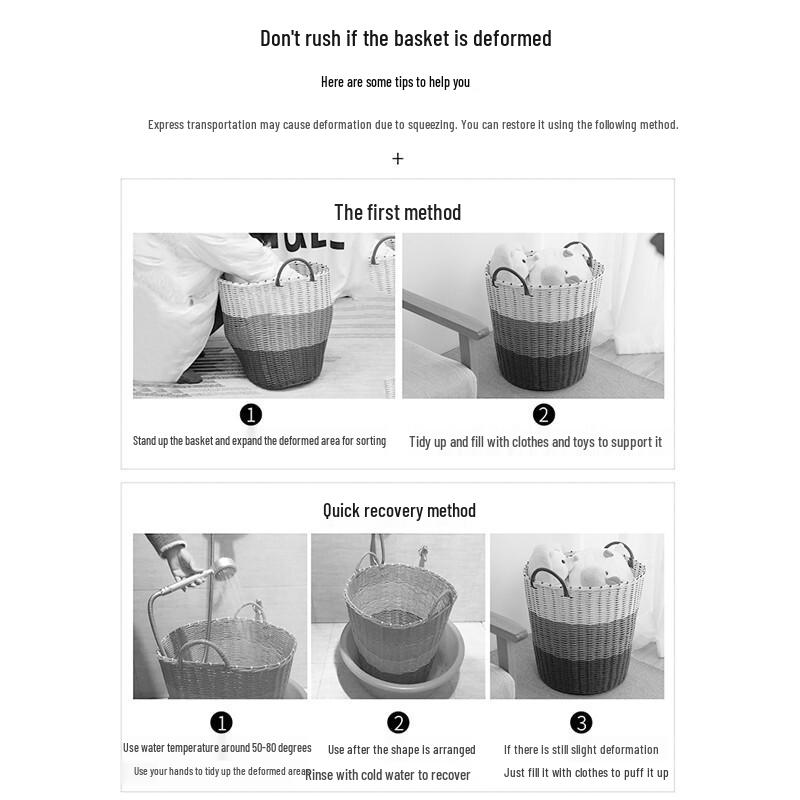 Don't rush if the basket is deformed

Here are some tips to help you

Express transportation may cause deformation due to squeezing. You can restore it using the following method.

+

The first method

1
Stand up the basket and expand the deformed area for sorting

2
Tidy up and fill with clothes and toys to support it

Quick recovery method

1
Use water temperature around 50-80 degrees
Use your hands to tidy up the deformed area

2
Use after the shape is arranged
Rinse with cold water to recover

3
If there is still slight deformation
Just fill it with clothes to puff it up