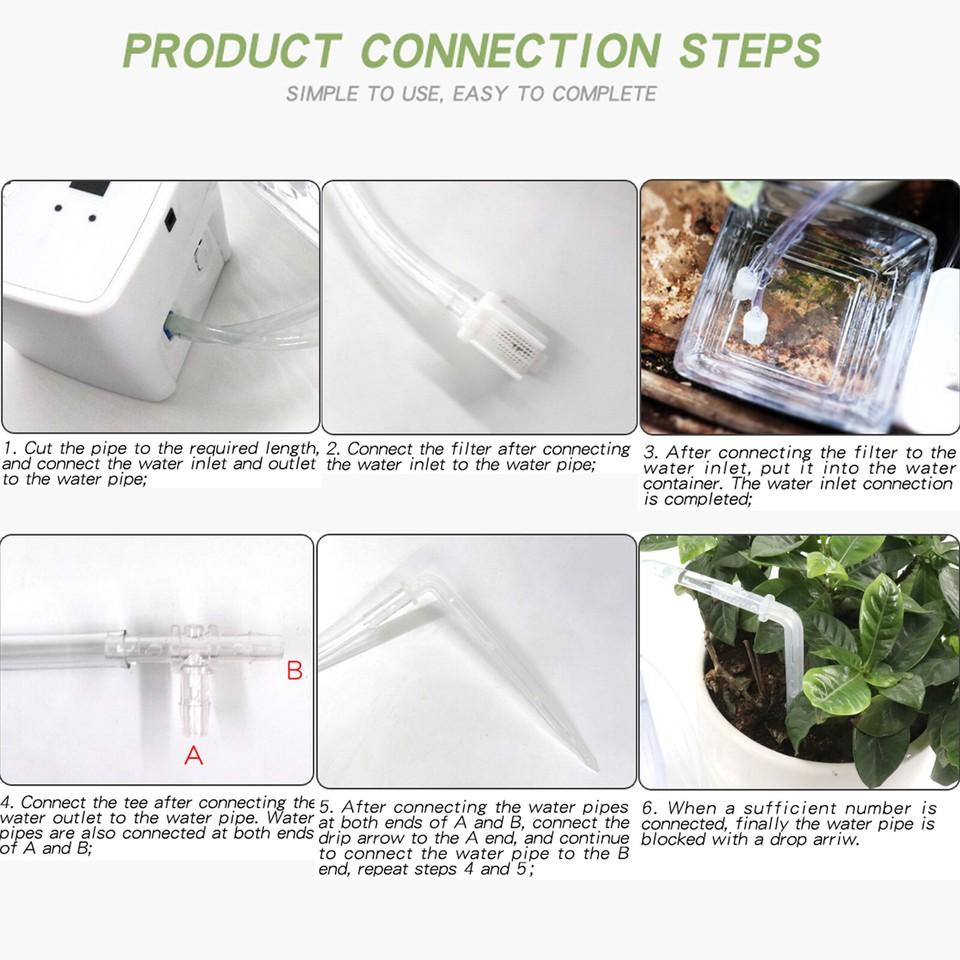 PRODUCT CONNECTION STEPS

SIMPLE TO USE, EASY TO COMPLETE

1. Cut the pipe to the required length, and connect the water inlet and outlet to the water pipe;

2. Connect the filter after connecting the water inlet to the water pipe;

3. After connecting the filter to the water inlet, put it into the water container. The water inlet connection is completed;

B

A

4. Connect the tee after connecting the water outlet to the water pipe. Water pipes are also connected at both ends of A and B;

5. After connecting the water pipes at both ends of A and B, connect the drip arrow to the A end, and continue to connect the water pipe to the B end, repeat steps 4 and 5;

6. When a sufficient number is connected, finally the water pipe is blocked with a drop arriw.