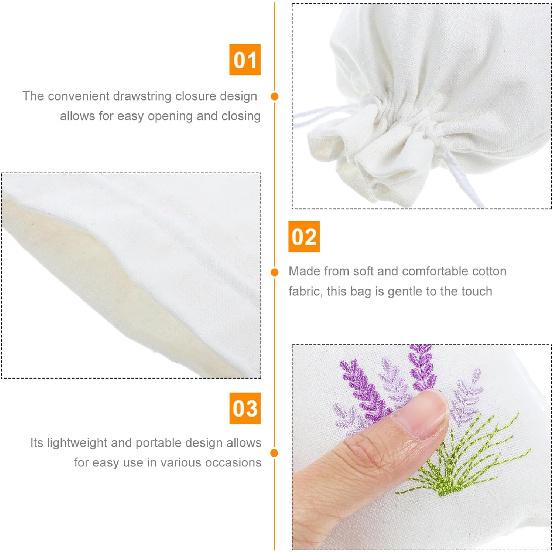 01

The convenient drawstring closure design allows for easy opening and closing

02

Made from soft and comfortable cotton fabric, this bag is gentle to the touch

03

Its lightweight and portable design allows for easy use in various occasions