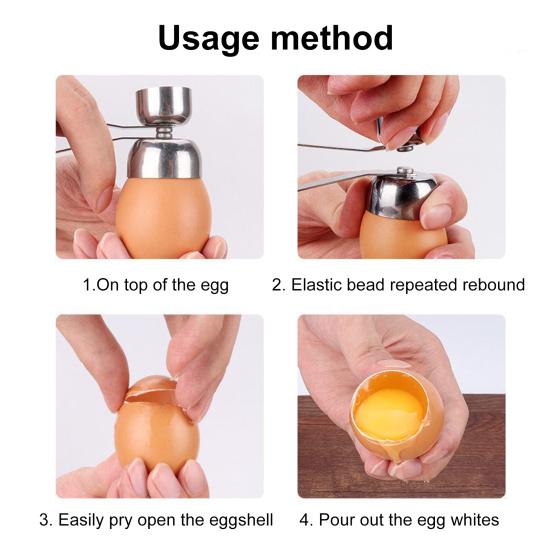 Usage method

1.On top of the egg

2. Elastic bead repeated rebound

3. Easily pry open the eggshell

4. Pour out the egg whites