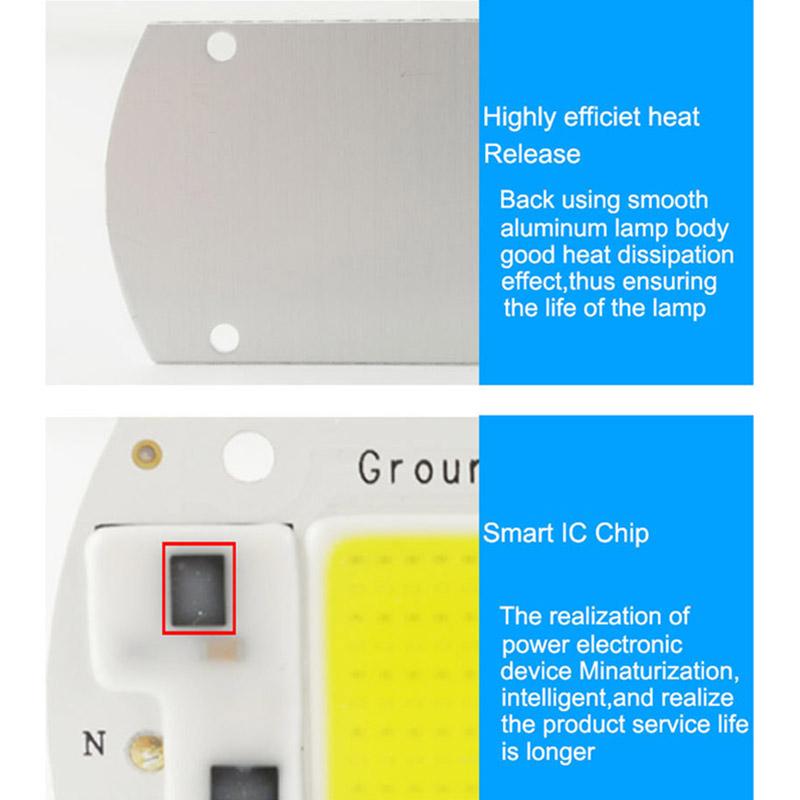 Highly efficiet heat Release

Back using smooth aluminum lamp body good heat dissipation effect,thus ensuring the life of the lamp

Grour

N

Smart IC Chip

The realization of power electronic device Minaturization, intelligent,and realize the product service life is longer