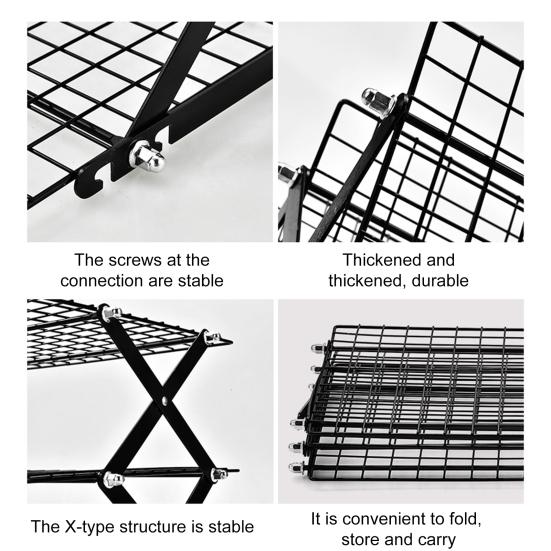 The screws at the connection are stable

Thickened and thickened, durable

The X-type structure is stable

It is convenient to fold, store and carry