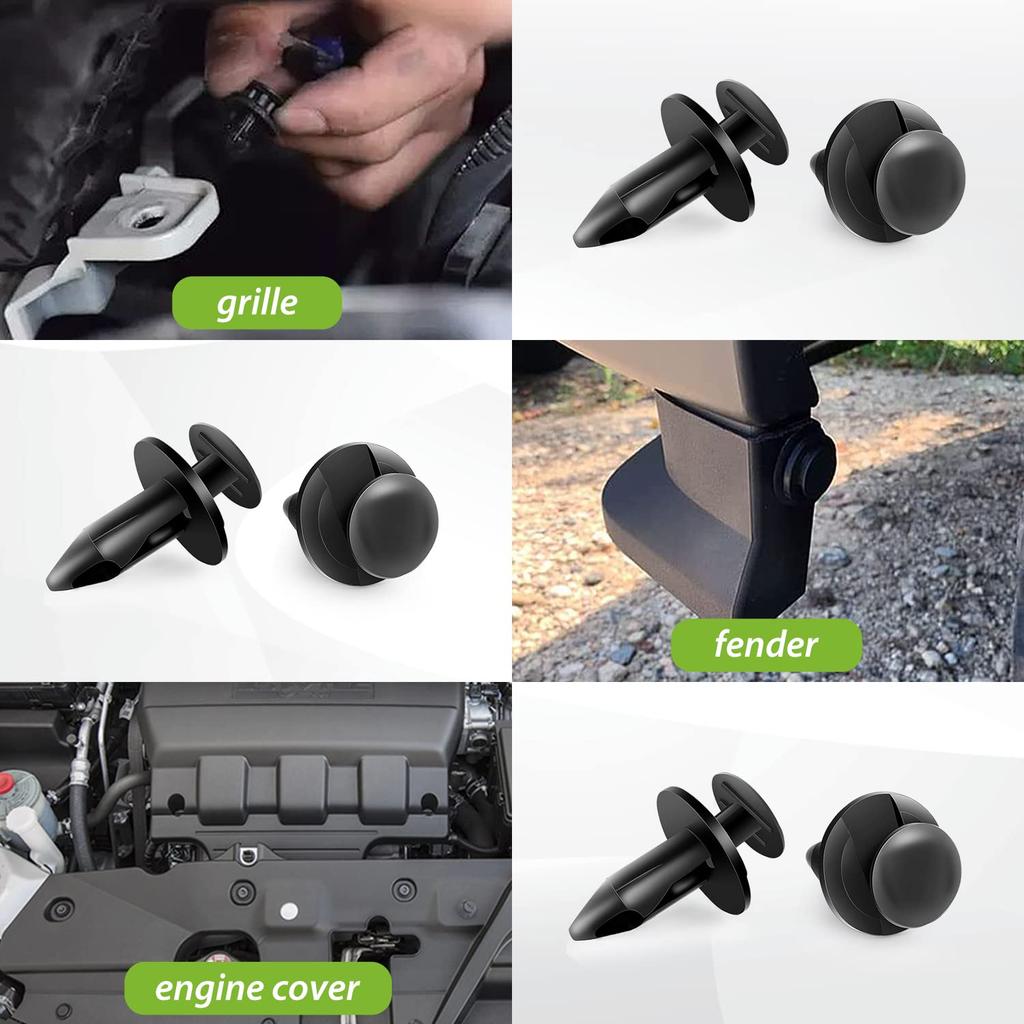 grille

fender

engine cover