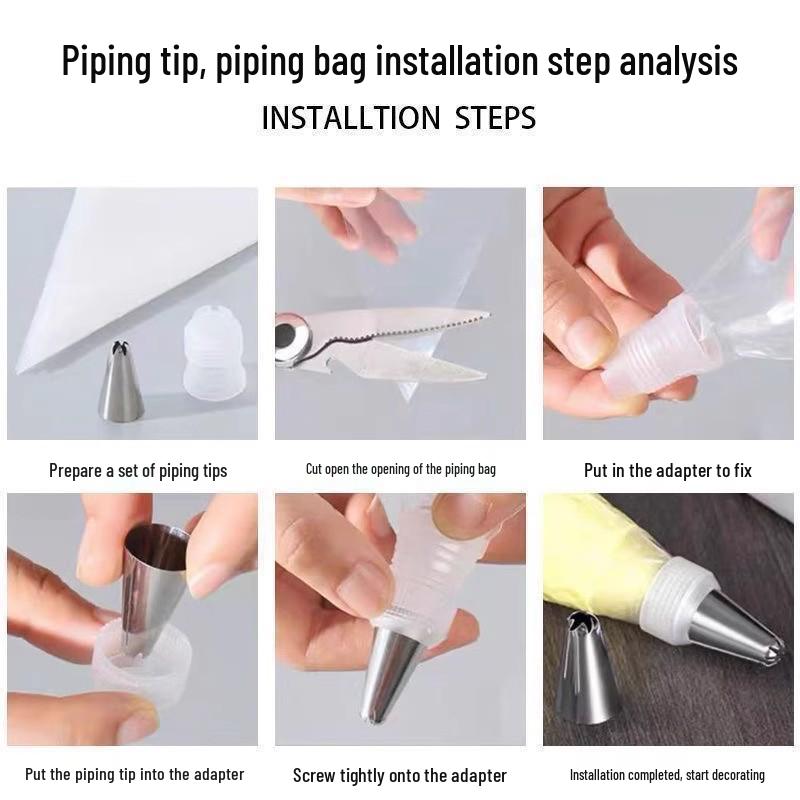 Piping tip, piping bag installation step analysis

INSTALLTION STEPS

Prepare a set of piping tips

Cut open the opening of the piping bag

Put in the adapter to fix

Put the piping tip into the adapter

Screw tightly onto the adapter

Installation completed, start decorating