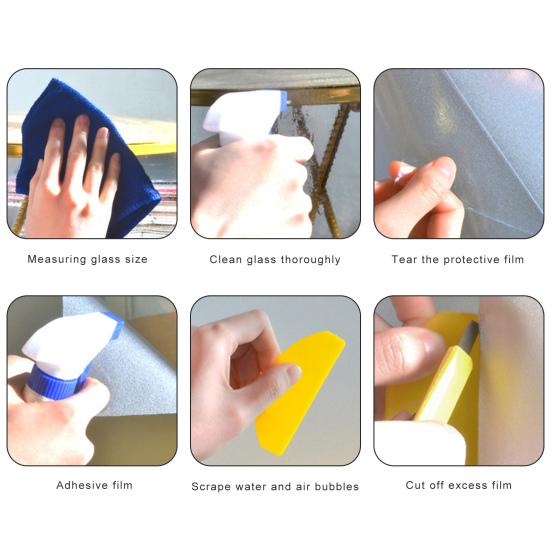 Measuring glass size

Clean glass thoroughly

Tear the protective film

Adhesive film

Scrape water and air bubbles

Cut off excess film