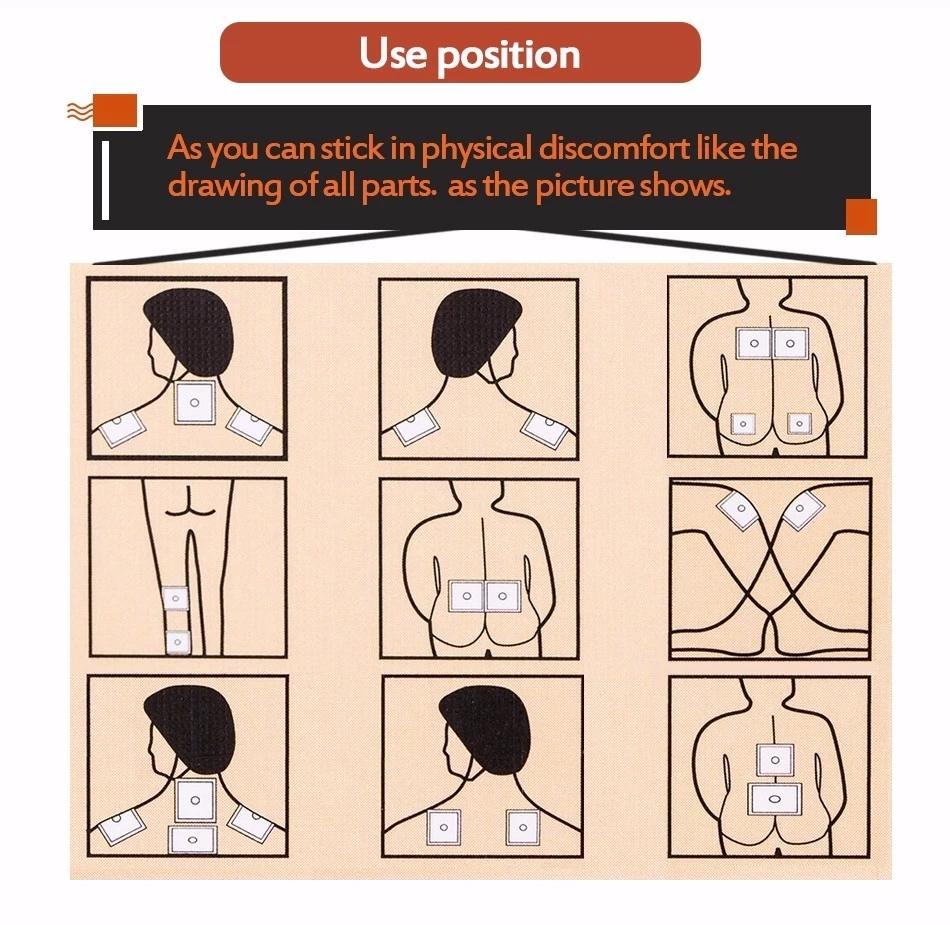 Use position

As you can stick in physical discomfort like the drawing of all parts. as the picture shows.