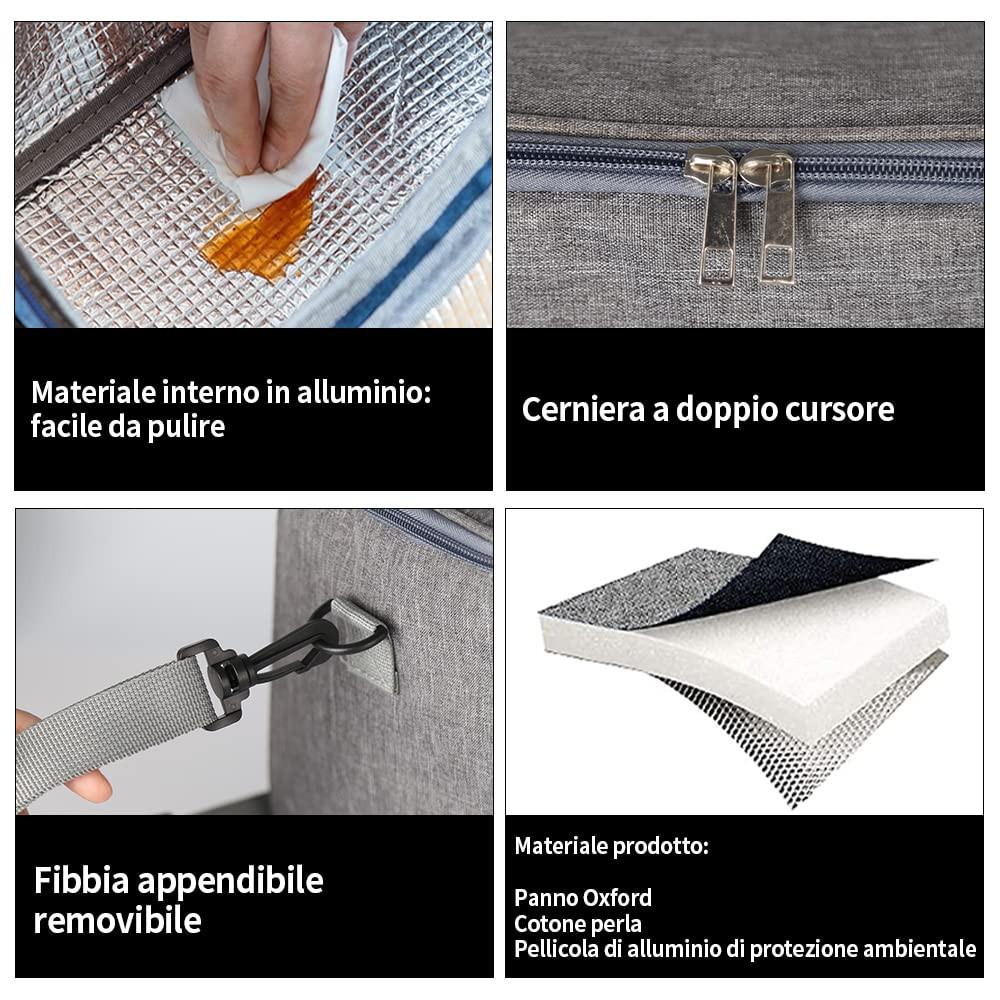 Materiale interno in alluminio: facile da pulire

Cerniera a doppio cursore

Fibbia appendibile removibile

Materiale prodotto:

Panno Oxford
Cotone perla
Pellicola di alluminio di protezione ambientale