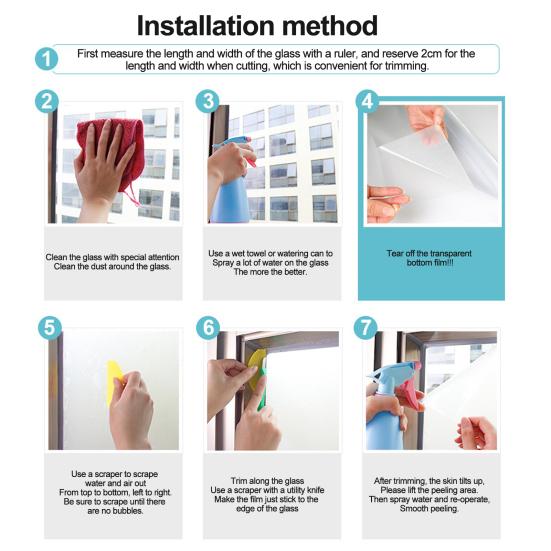 Installation method

1 First measure the length and width of the glass with a ruler, and reserve 2cm for the length and width when cutting, which is convenient for trimming.

2

Clean the glass with special attention
Clean the dust around the glass.

3

Use a wet towel or watering can to
Spray a lot of water on the glass
The more the better.

4

Tear off the transparent
bottom film!!!

5

Use a scraper to scrape
water and air out
From top to bottom, left to right.
Be sure to scrape until there
are no bubbles.

6

Trim along the glass
Use a scraper with a utility knife
Make the film just stick to the
edge of the glass

7

After trimming, the skin tilts up,
Please lift the peeling area.
Then spray water and re-operate,
Smooth peeling.