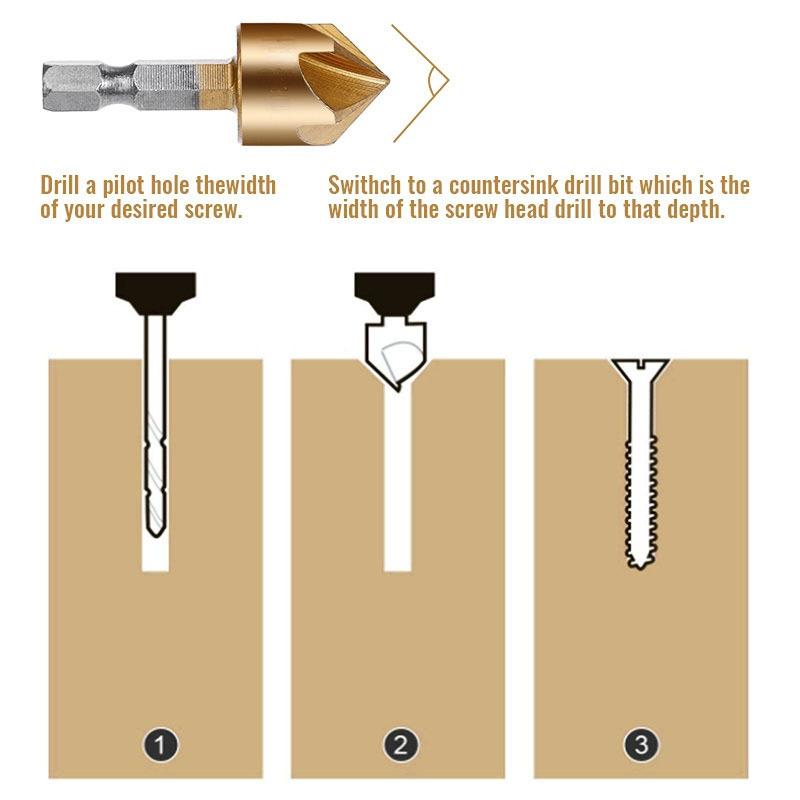 Drill a pilot hole thewidth of your desired screw.

Swithch to a countersink drill bit which is the width of the screw head drill to that depth.

1

2

3