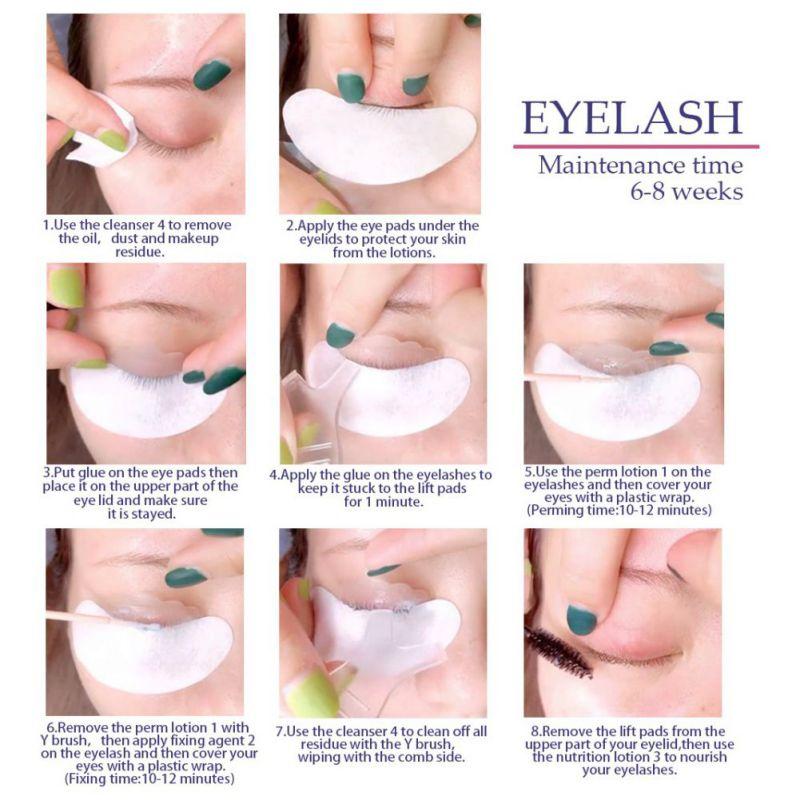 1.Use the cleanser 4 to remove the oil, dust and makeup residue.

2.Apply the eye pads under the eyelids to protect your skin from the lotions.

EYELASH

Maintenance time
6-8 weeks

3.Put glue on the eye pads then place it on the upper part of the eye lid and make sure it is stayed.

4.Apply the glue on the eyelashes to keep it stuck to the lift pads for 1 minute.

5.Use the perm lotion 1 on the eyelashes and then cover your eyes with a plastic wrap. (Perming time:10-12 minutes)

6.Remove the perm lotion 1 with Y brush, then apply fixing agent 2 on the eyelash and then cover your eyes with a plastic wrap. (Fixing time:10-12 minutes)

7.Use the cleanser 4 to clean off all residue with the Y brush, wiping with the comb side.

8.Remove the lift pads from the upper part of your eyelid,then use the nutrition lotion 3 to nourish your eyelashes.