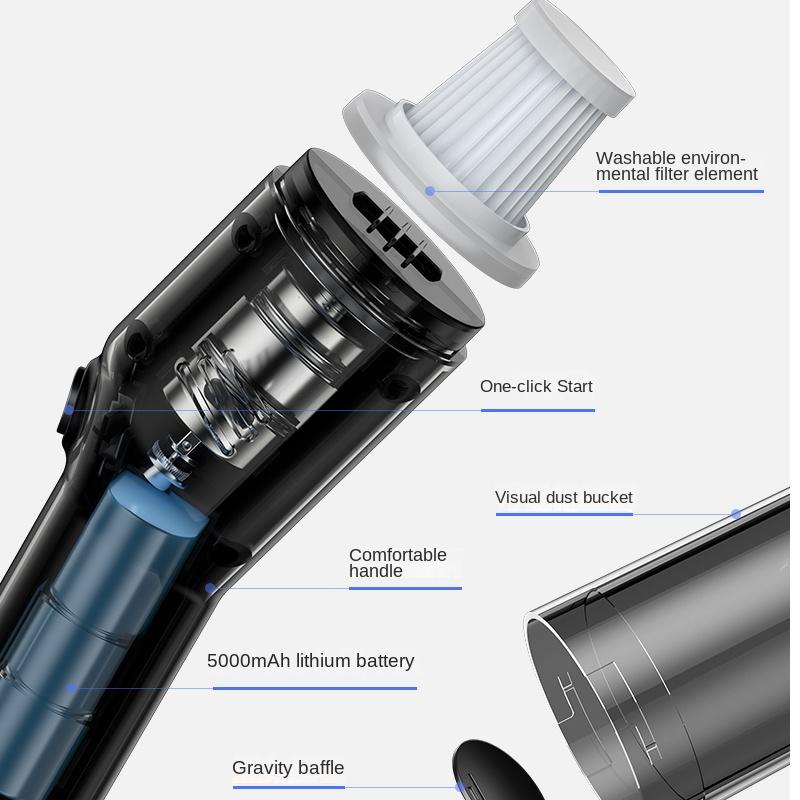 Washable environmental filter element

One-click Start

Visual dust bucket

Comfortable handle

5000mAh lithium battery

Gravity baffle