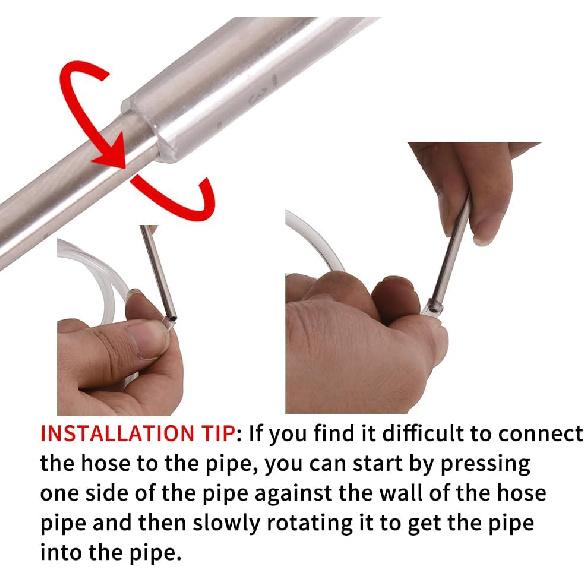 INSTALLATION TIP: If you find it difficult to connect the hose to the pipe, you can start by pressing one side of the pipe against the wall of the hose pipe and then slowly rotating it to get the pipe into the pipe.