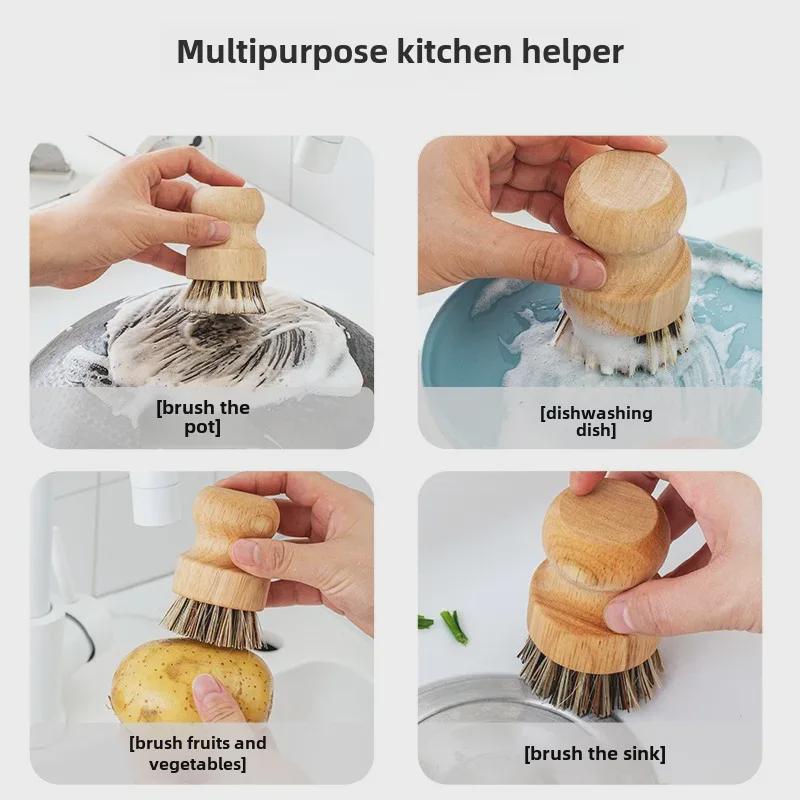 Multipurpose kitchen helper

[brush the pot]

[dishwashing dish]

[brush fruits and vegetables]

[brush the sink]