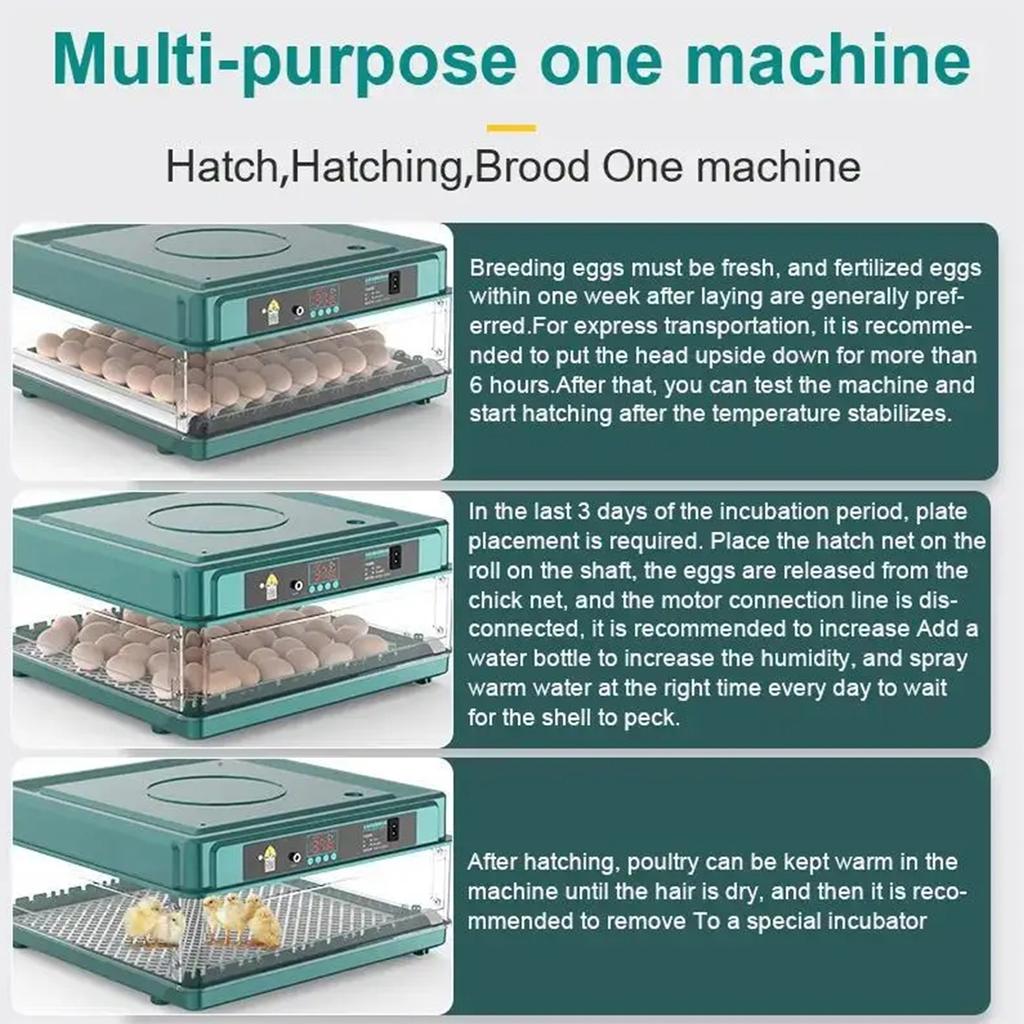 Multi-purpose one machine

Hatch,Hatching,Brood One machine

Breeding eggs must be fresh, and fertilized eggs within one week after laying are generally preferred.For express transportation, it is recommended to put the head upside down for more than 6 hours.After that, you can test the machine and start hatching after the temperature stabilizes.

In the last 3 days of the incubation period, plate placement is required. Place the hatch net on the roll on the shaft, the eggs are released from the chick net, and the motor connection line is disconnected, it is recommended to increase Add a water bottle to increase the humidity, and spray warm water at the right time every day to wait for the shell to peck.

After hatching, poultry can be kept warm in the machine until the hair is dry, and then it is recommended to remove To a special incubator