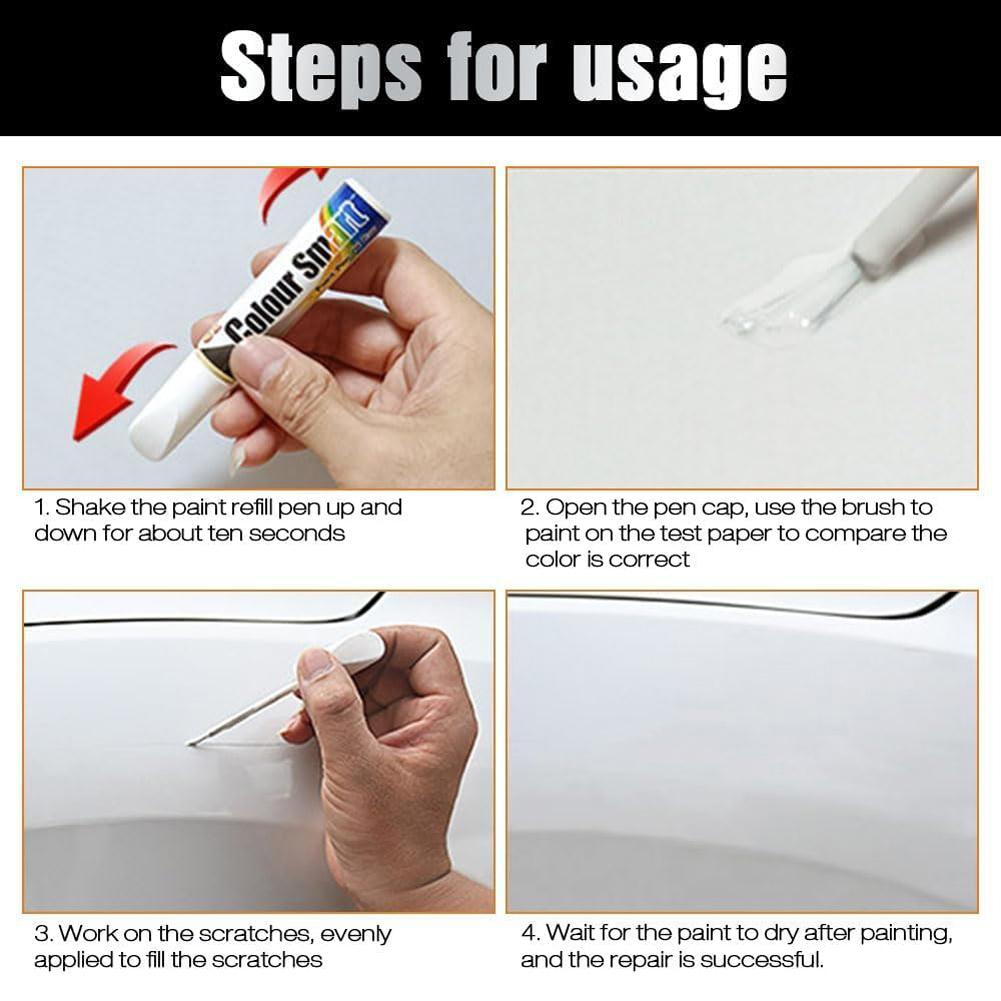 Steps for usage

Colour Smart

1. Shake the paint refill pen up and down for about ten seconds

2. Open the pen cap, use the brush to paint on the test paper to compare the color is correct

3. Work on the scratches, evenly applied to fill the scratches

4. Wait for the paint to dry after painting, and the repair is successful.