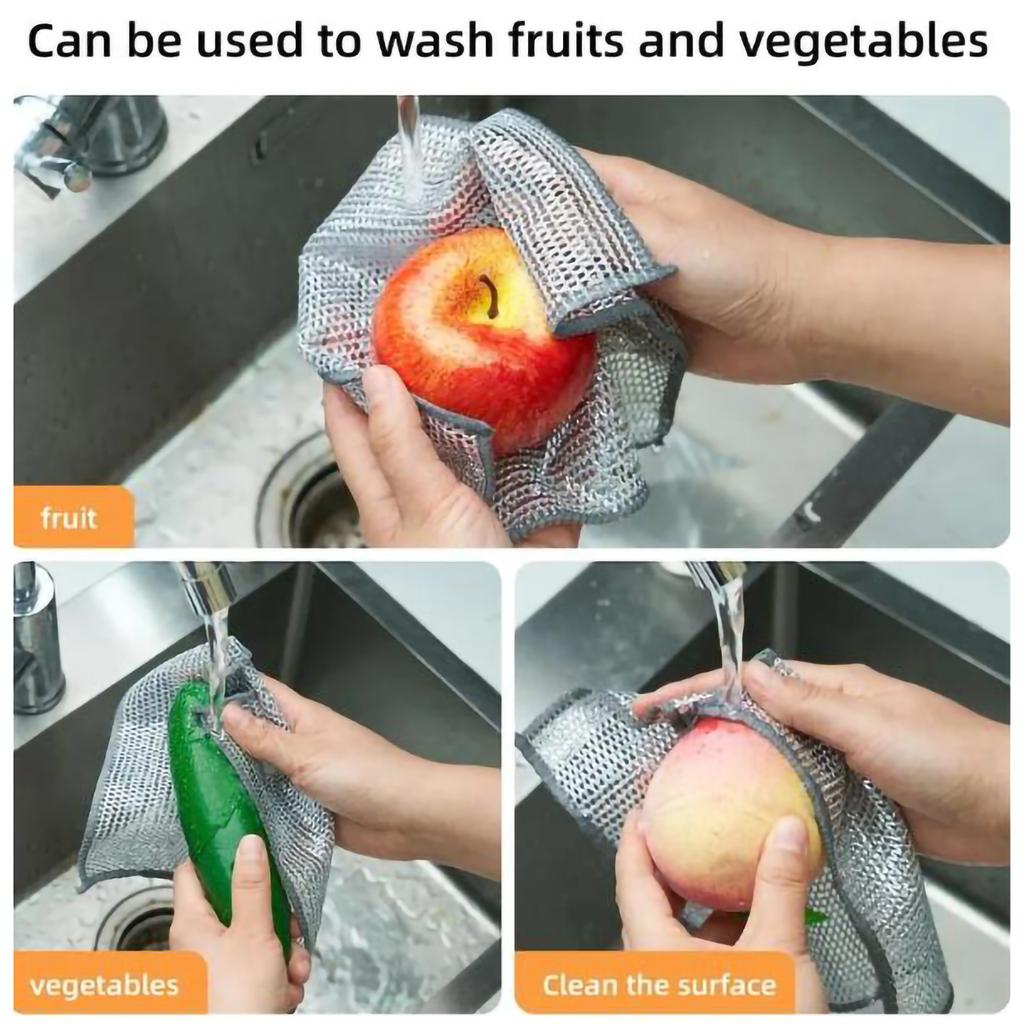 Can be used to wash fruits and vegetables

fruit

vegetables

Clean the surface