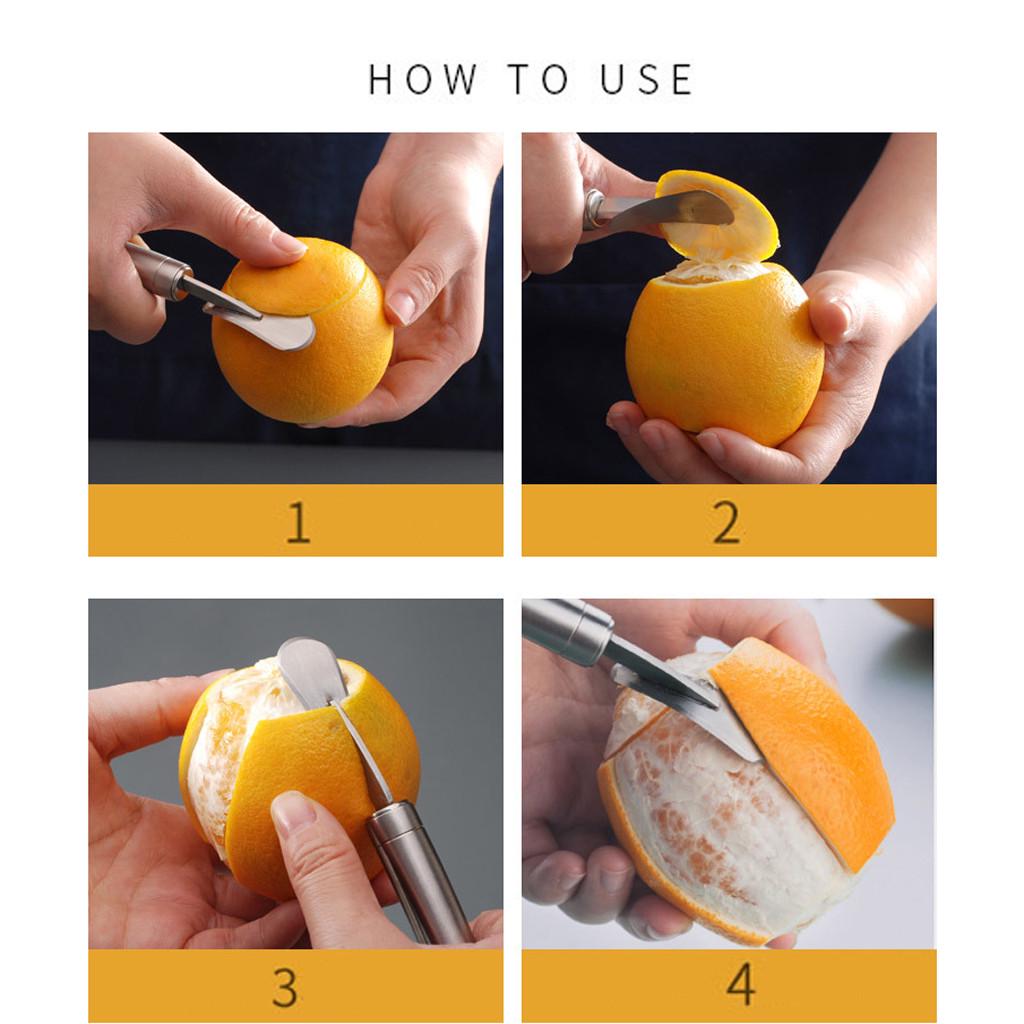 HOW TO USE

1

2

3

4