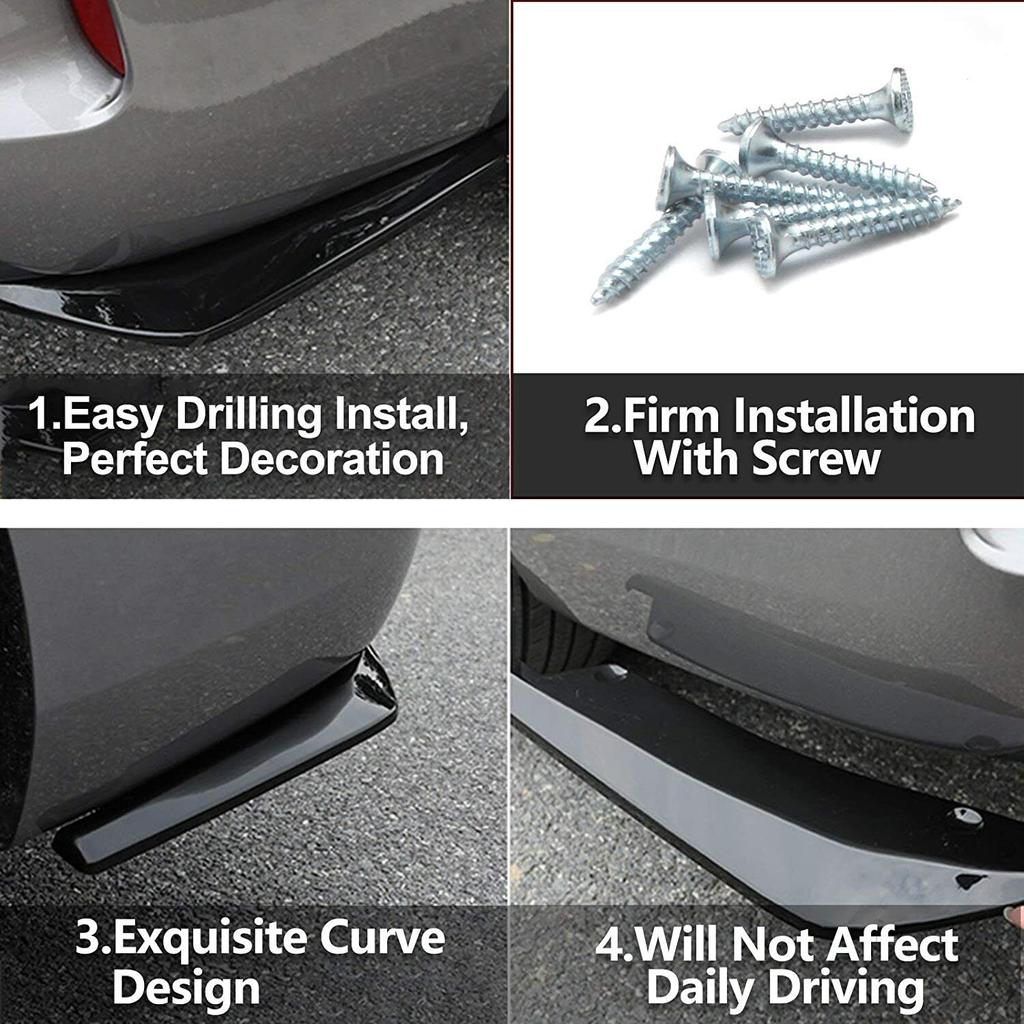 1.Easy Drilling Install, Perfect Decoration

2.Firm Installation With Screw

3.Exquisite Curve Design

4.Will Not Affect Daily Driving