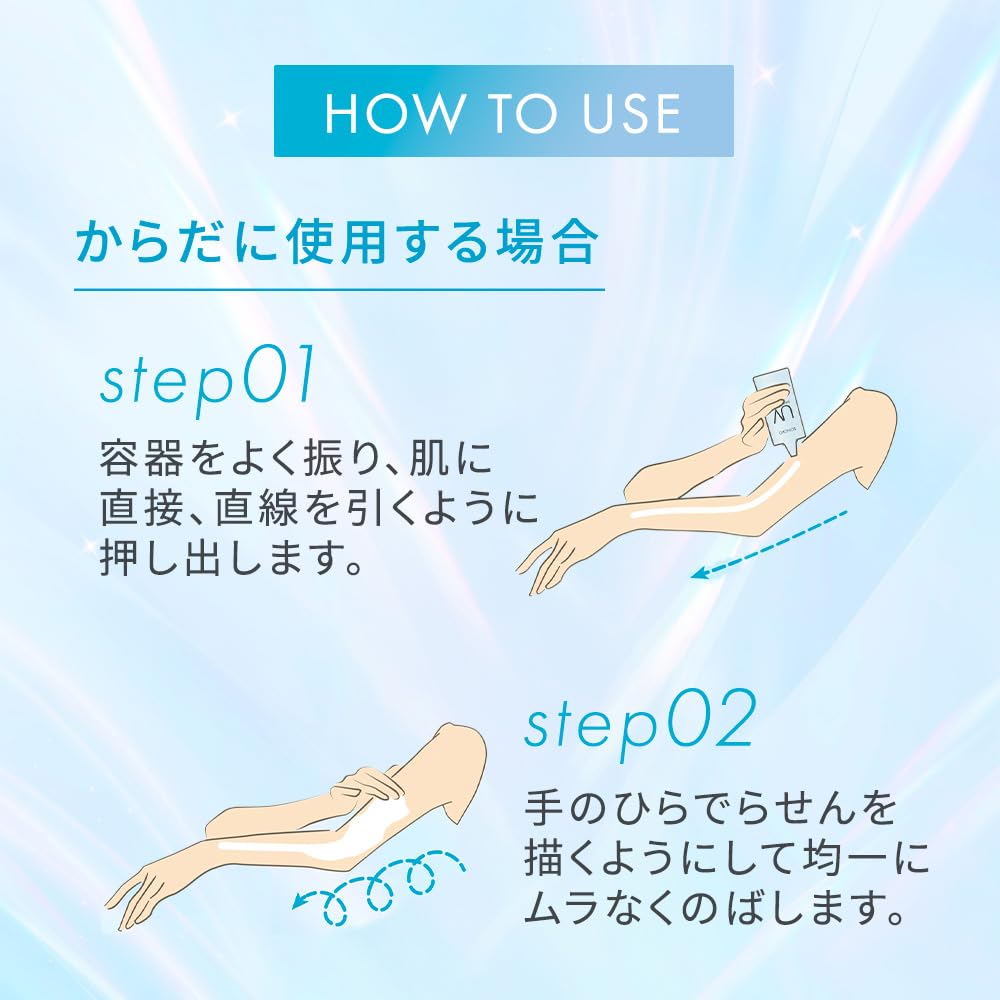 HOW TO USE

からだに使用する場合

step01

容器をよく振り、肌に直接、直線を引くように押し出します。

step02

手のひらでらせんを描くようにして均一にムラなくのばします。