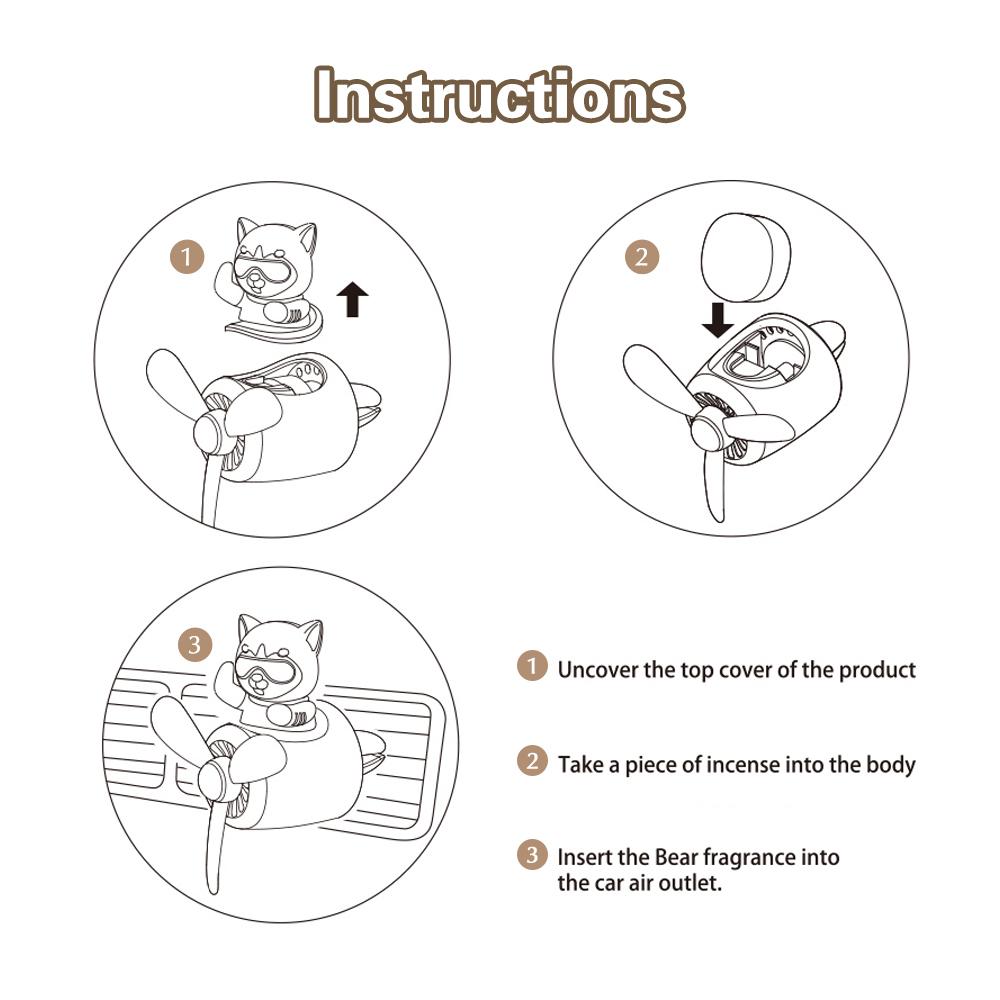 Instructions

1

2

3

1 Uncover the top cover of the product

2 Take a piece of incense into the body

3 Insert the Bear fragrance into the car air outlet.