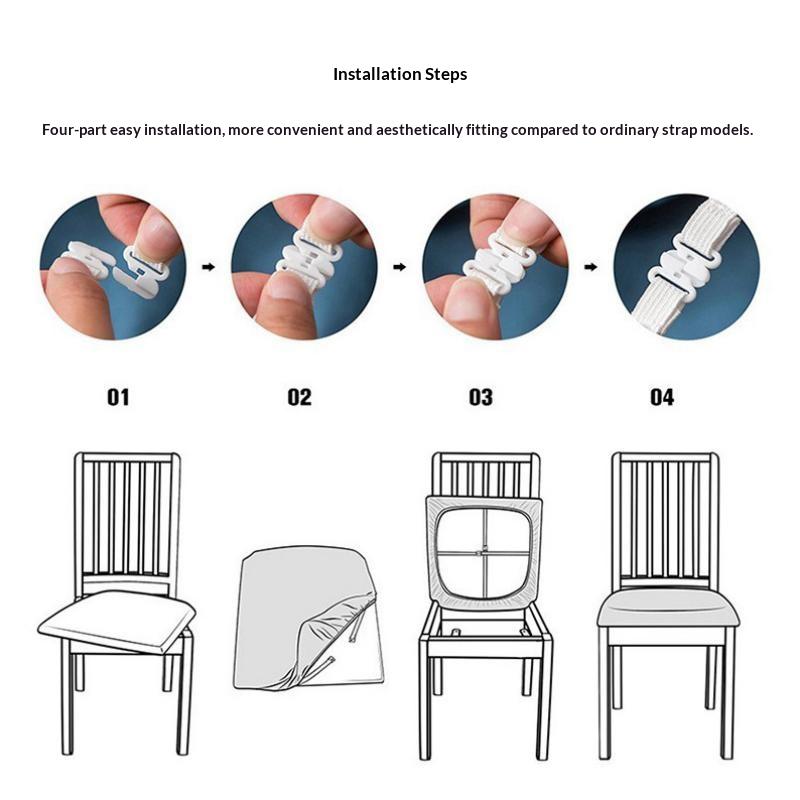 Installation Steps

Four-part easy installation, more convenient and aesthetically fitting compared to ordinary strap models.

01

02

03

04