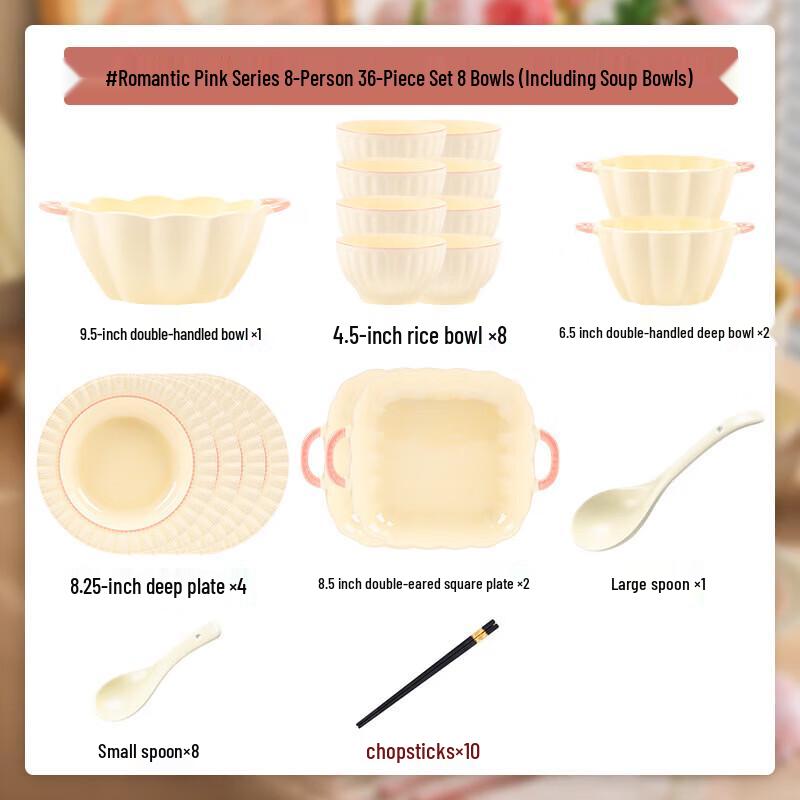 #Romantic Pink Series 8-Person 36-Piece Set 8 Bowls (Including Soup Bowls)

9.5-inch double-handled bowl ×1

4.5-inch rice bowl ×8

6.5 inch double-handled deep bowl ×2

8.25-inch deep plate ×4

8.5 inch double-eared square plate ×2

Large spoon ×1

Small spoon×8

chopsticks×10