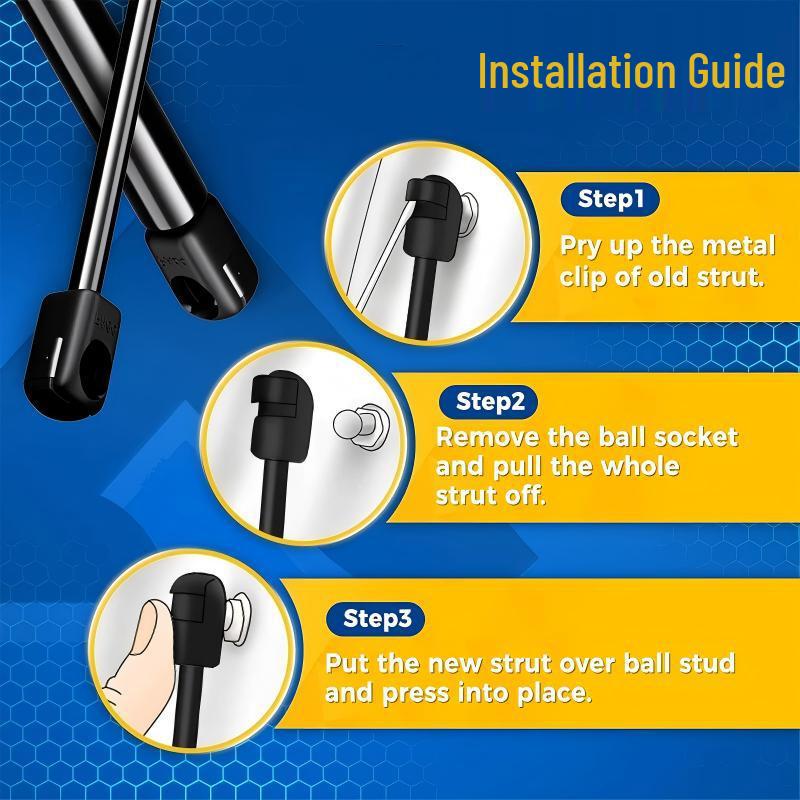 Installation Guide

Step1

Pry up the metal clip of old strut.

Step2

Remove the ball socket and pull the whole strut off.

Step3

Put the new strut over ball stud and press into place.