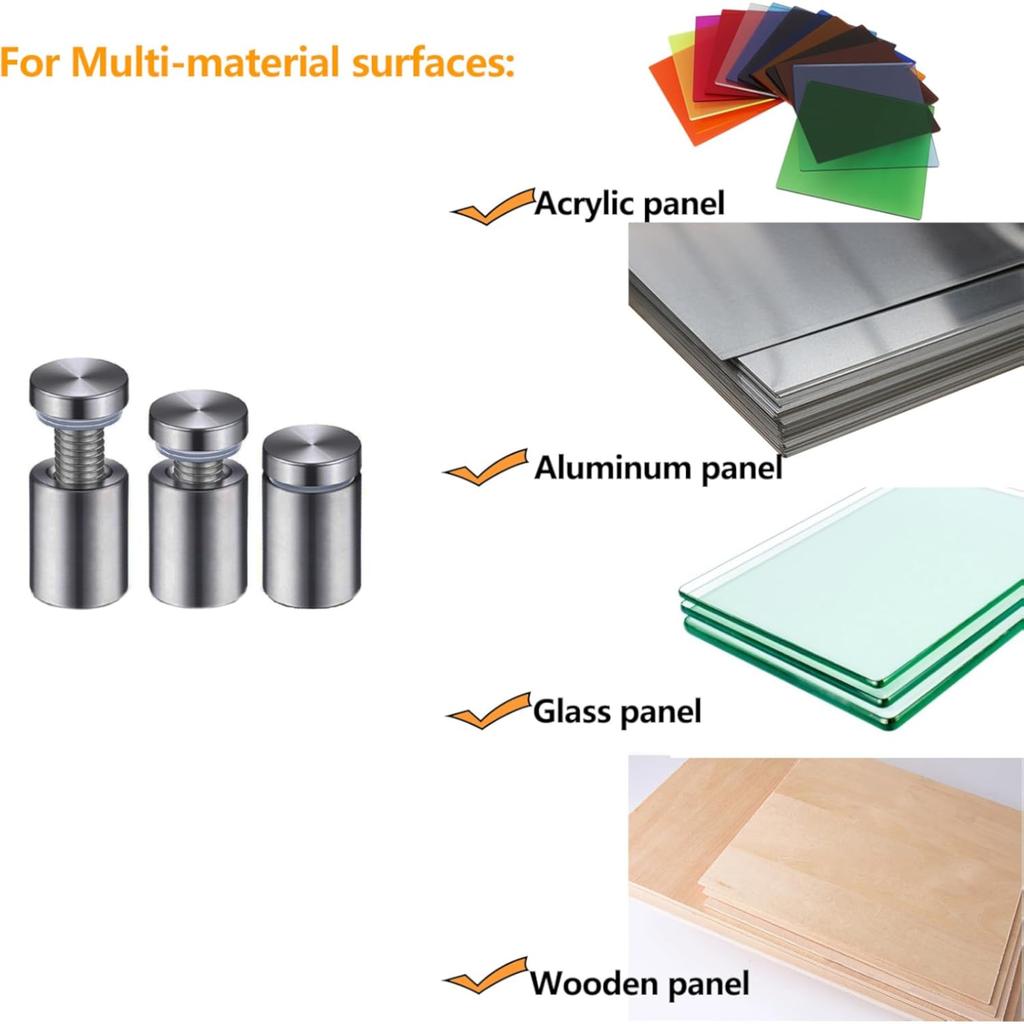 For Multi-material surfaces:

Acrylic panel

Aluminum panel

Glass panel

Wooden panel