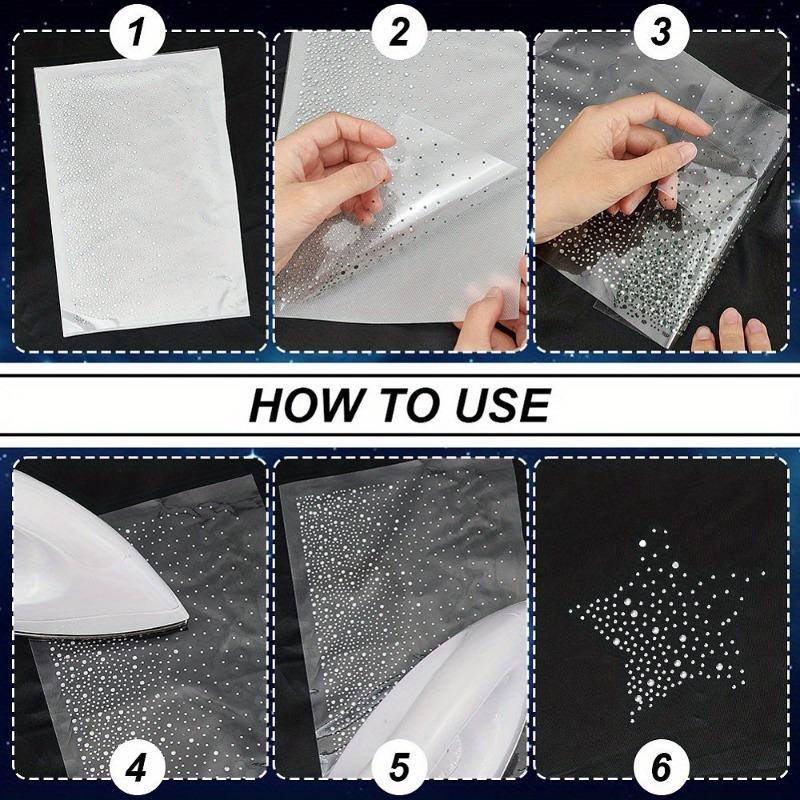 1

2

3

HOW TO USE

4

5

6