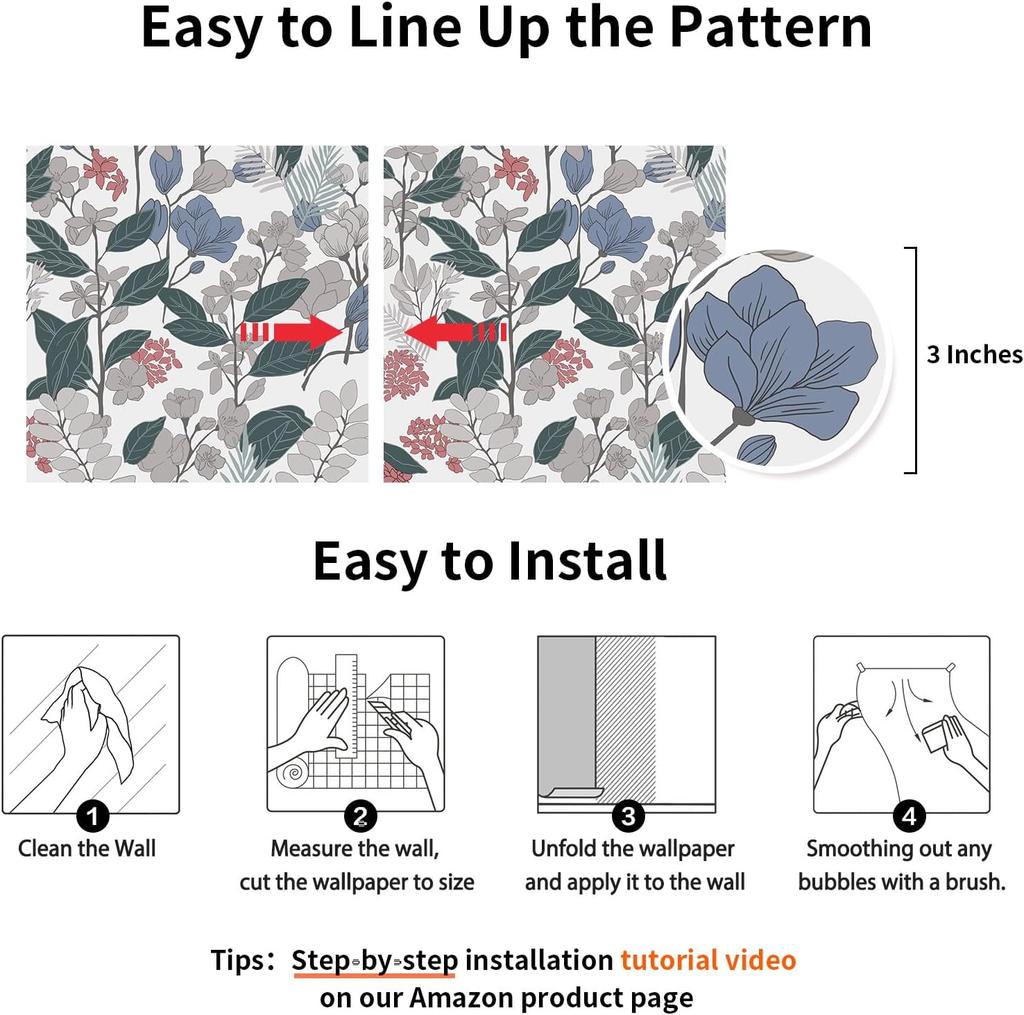 Easy to Line Up the Pattern

3 Inches

Easy to Install

1
Clean the Wall

2
Measure the wall, cut the wallpaper to size

3
Unfold the wallpaper and apply it to the wall

4
Smoothing out any bubbles with a brush.

Tips: Step-by-step installation tutorial video on our Amazon product page