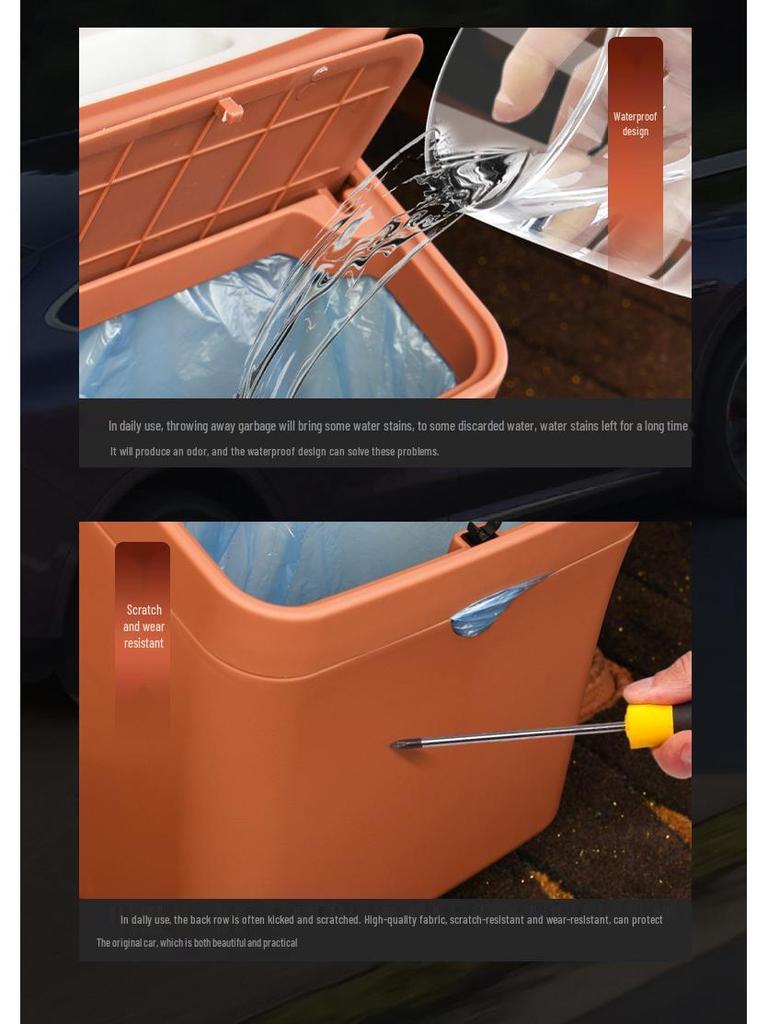 Waterproof design

In daily use, throwing away garbage will bring some water stains, to some discarded water, water stains left for a long time

It will produce an odor, and the waterproof design can solve these problems.

Scratch and wear resistant

In daily use, the back row is often kicked and scratched. High-quality fabric, scratch-resistant and wear-resistant, can protect

The original car, which is both beautiful and practical